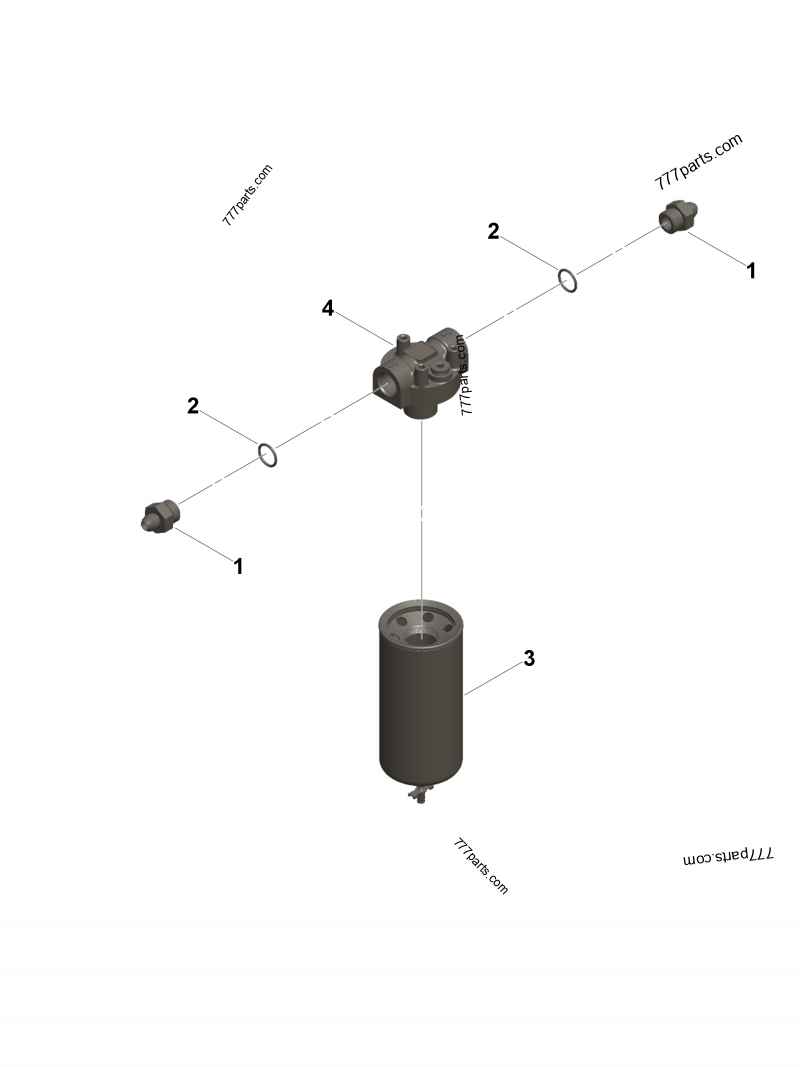 777parts.com

777parts.com

2

1

4

777parts.com

2

1

3

777parts.com

777parts.com