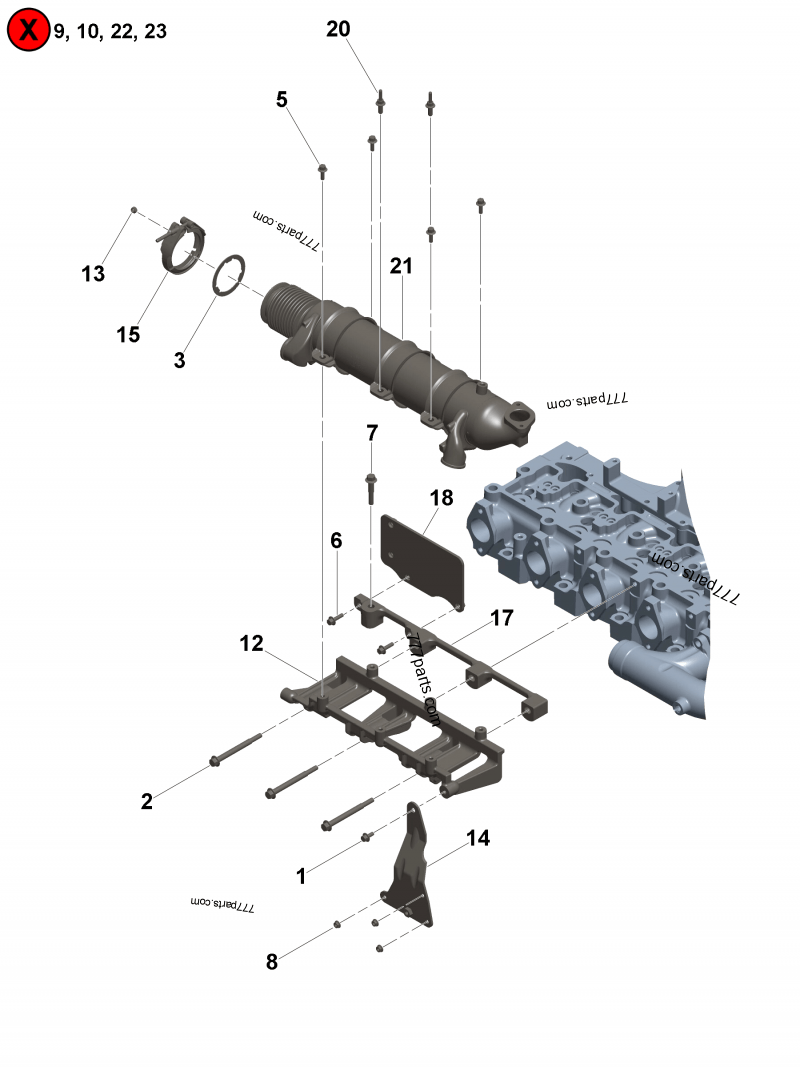 X 9, 10, 22, 23

20

5

777parts.com

13

21

15

3

777parts.com

7

18

6

777parts.com

17

12

777parts.com

2

14

1

777parts.com

8