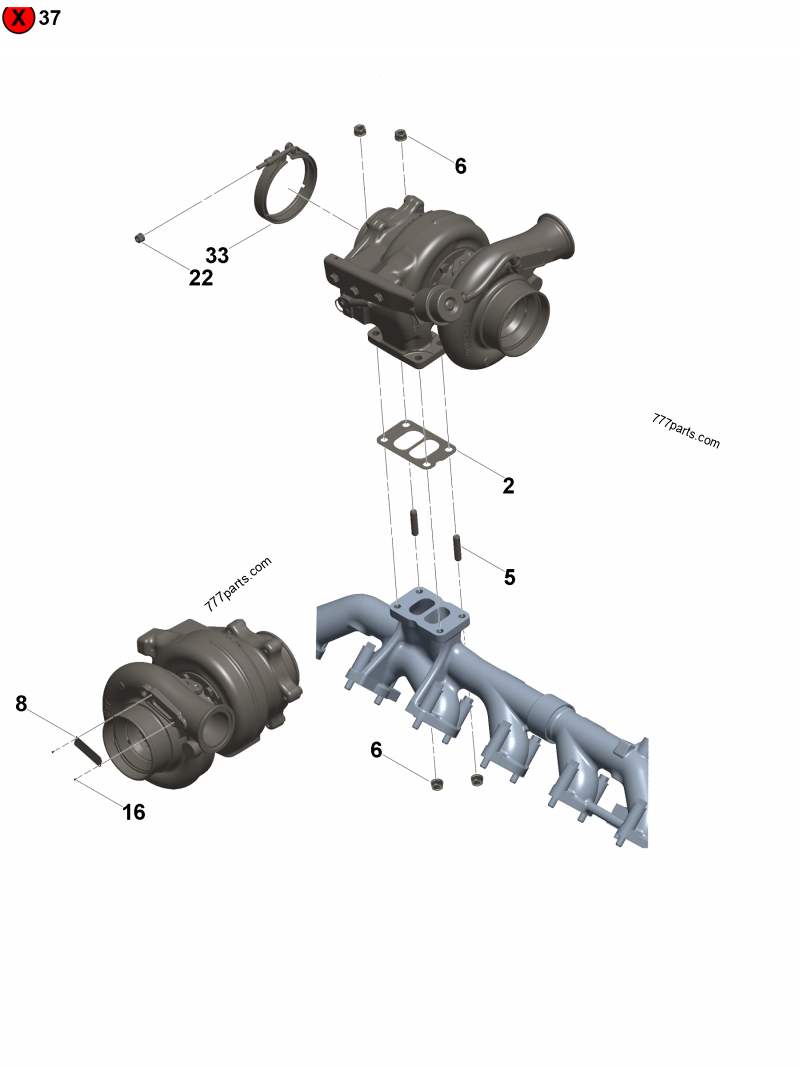 X 37

6

33

22

777parts.com

2

5

777parts.com

8

6

16