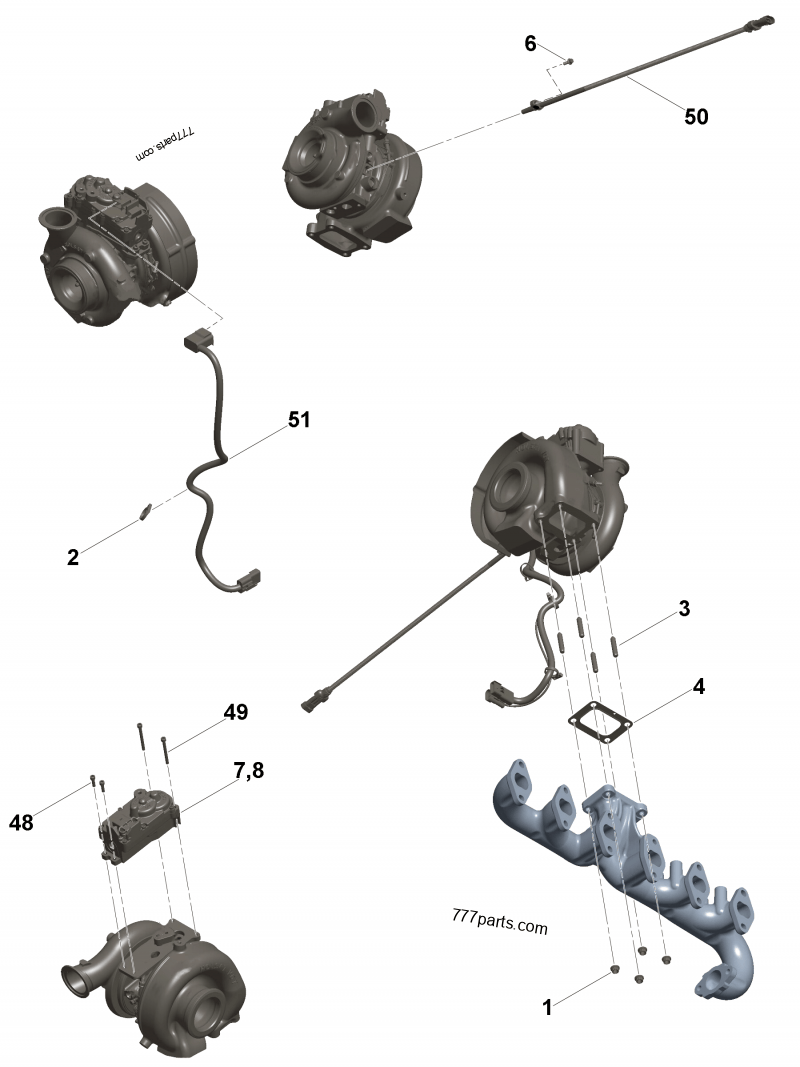 6
50
777parts.com
51
2
3
4
49
7,8
48
777parts.com
1