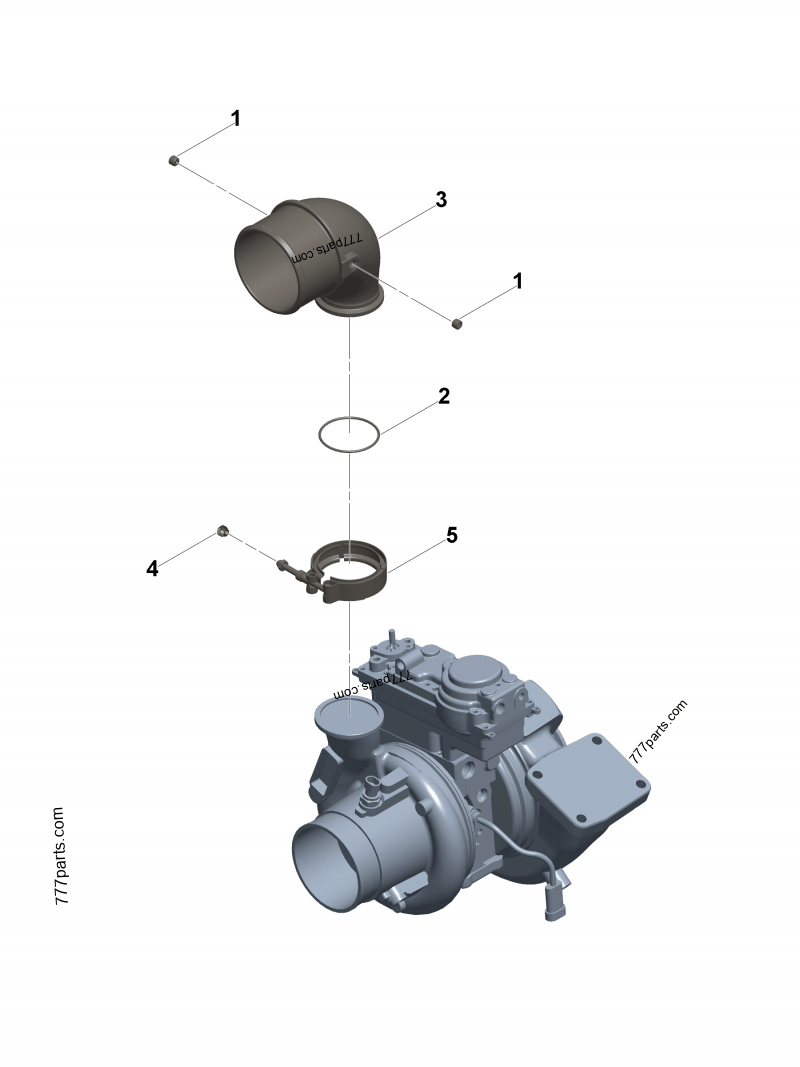 1
3
777parts.com
1
2
5
4
777parts.com
777parts.com
777parts.com