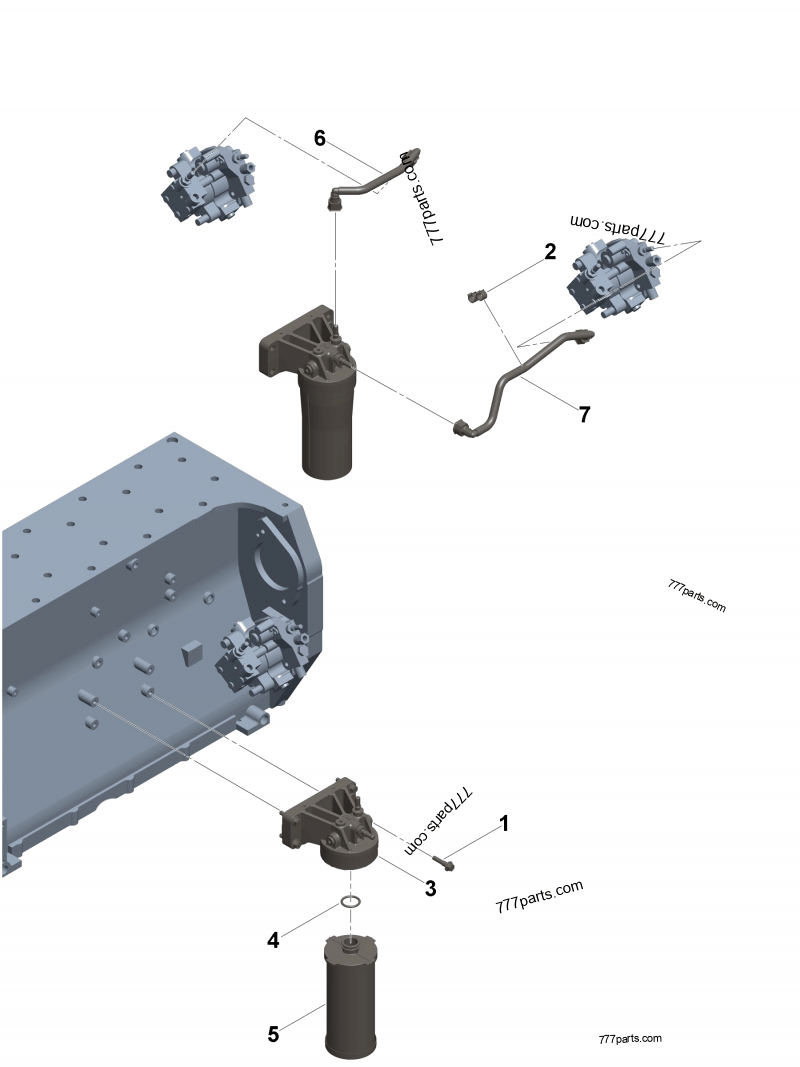 6

777parts.com

777parts.com

2

7

777parts.com

777parts.com

1

3

777parts.com

4

5

777parts.com