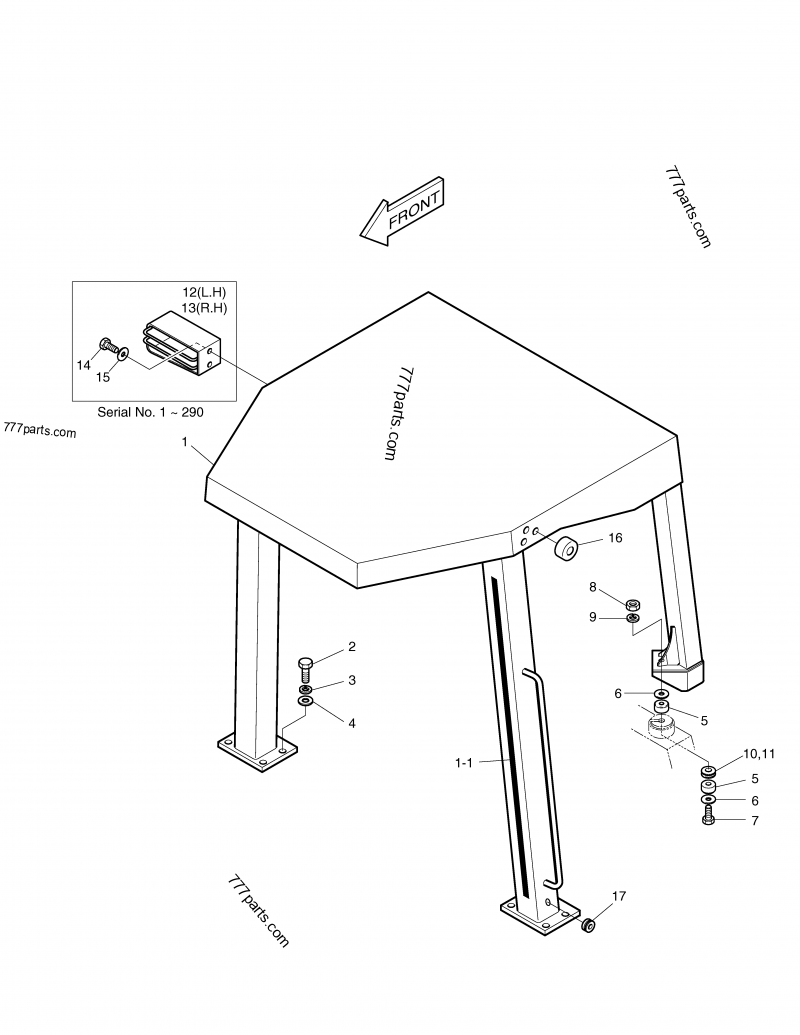 FRONT

777parts.com

12(L.H)
13(R.H)

14
15

Serial No. 1 ~ 290

777parts.com

777parts.com

1

16

8
9

2
3
4

6
5

10,11
5
6
7

1-1

17

777parts.com