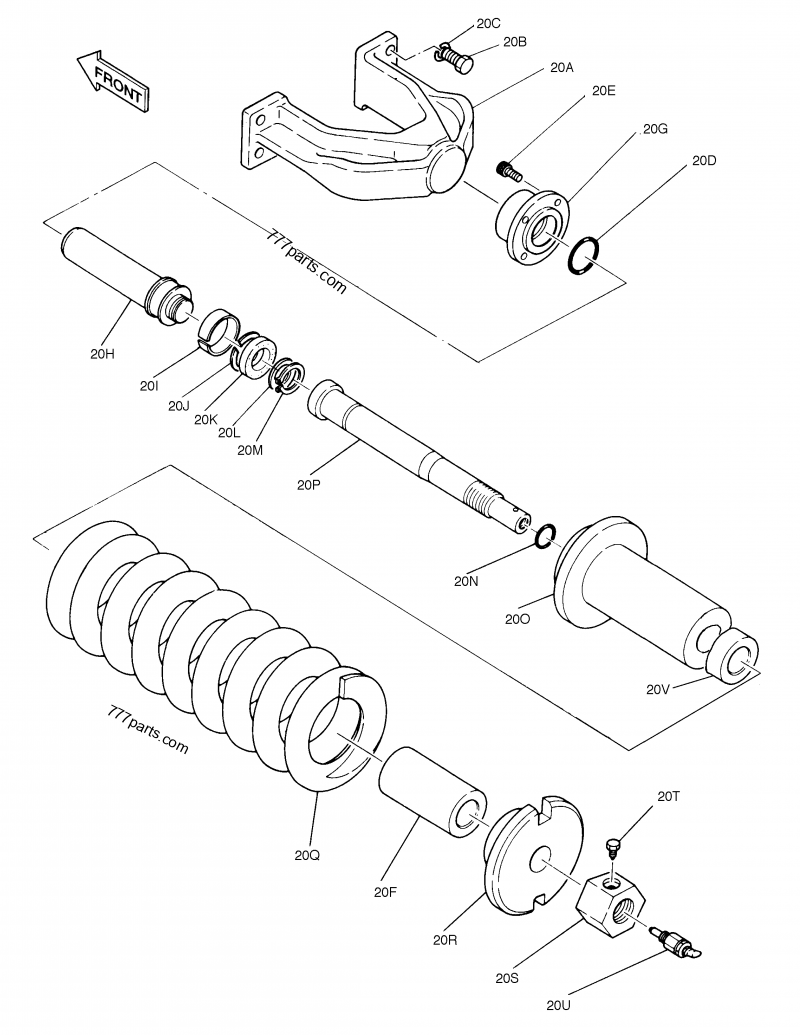 FRONT

20C
20B
20A
20E
20G
20D

777parts.com

20H
20I
20J
20K
20L
20M
20P
20N
20O
20V

777parts.com

20Q
20F
20R
20T
20S
20U