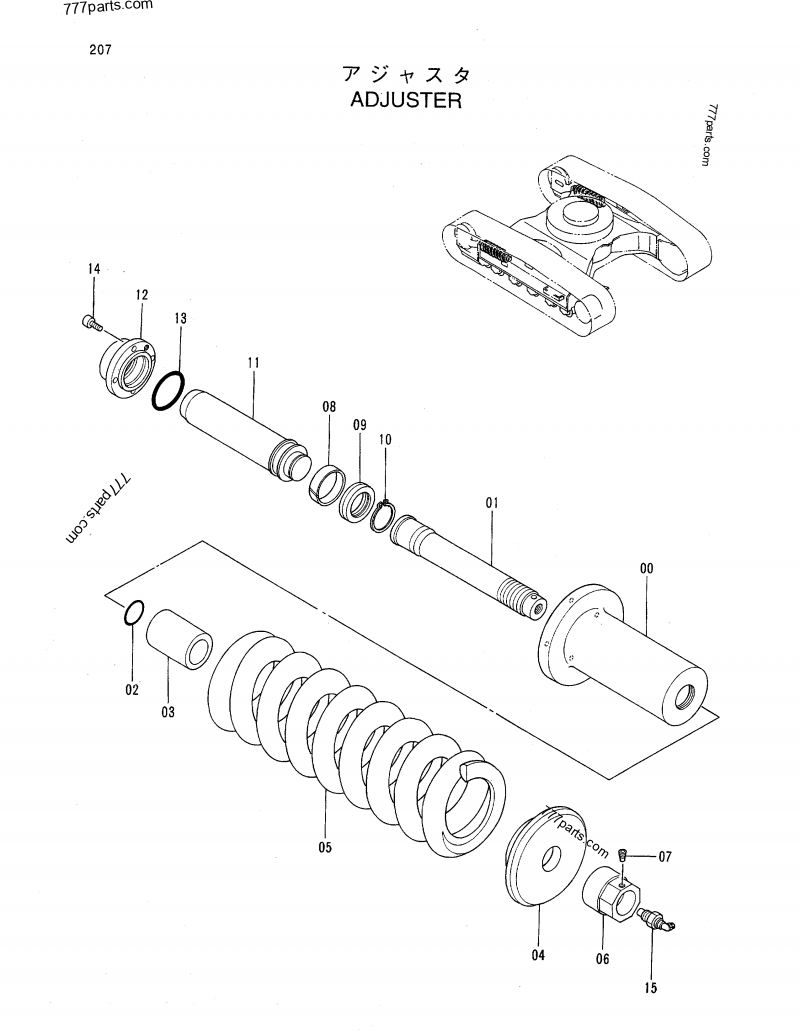 777parts.com

207

アジャスタ
ADJUSTER

777parts.com

14
12
13
11
08
09
10
01
00

777parts.com

02
03
05
777parts.com
07
04
06
15