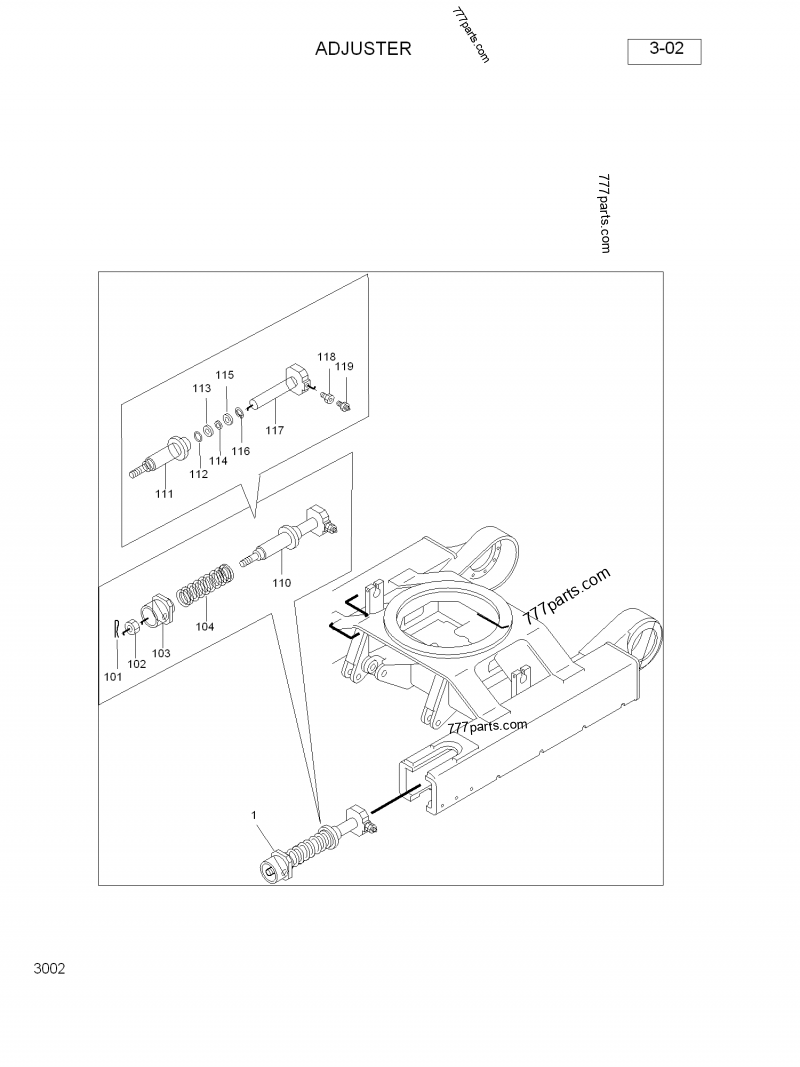 ADJUSTER

777parts.com

3-02

777parts.com

118
119
115
113
117
116
114
112
111
110
104
103
102
101
777parts.com
777parts.com
1

3002