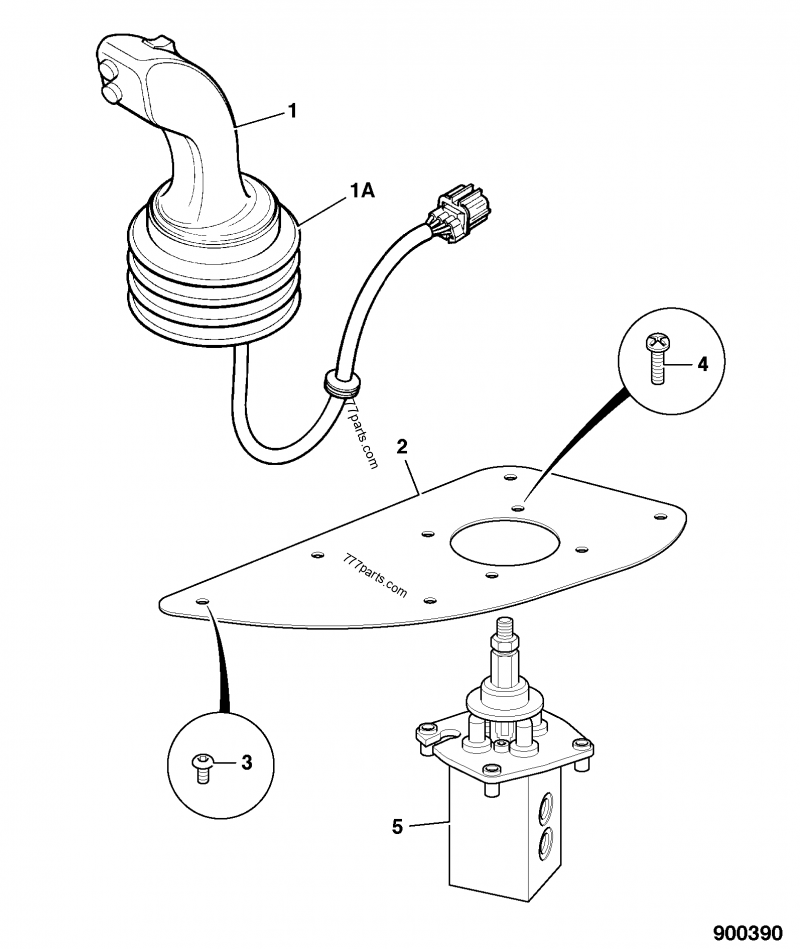 1
1A
4
777parts.com
2
777parts.com
3
5
900390