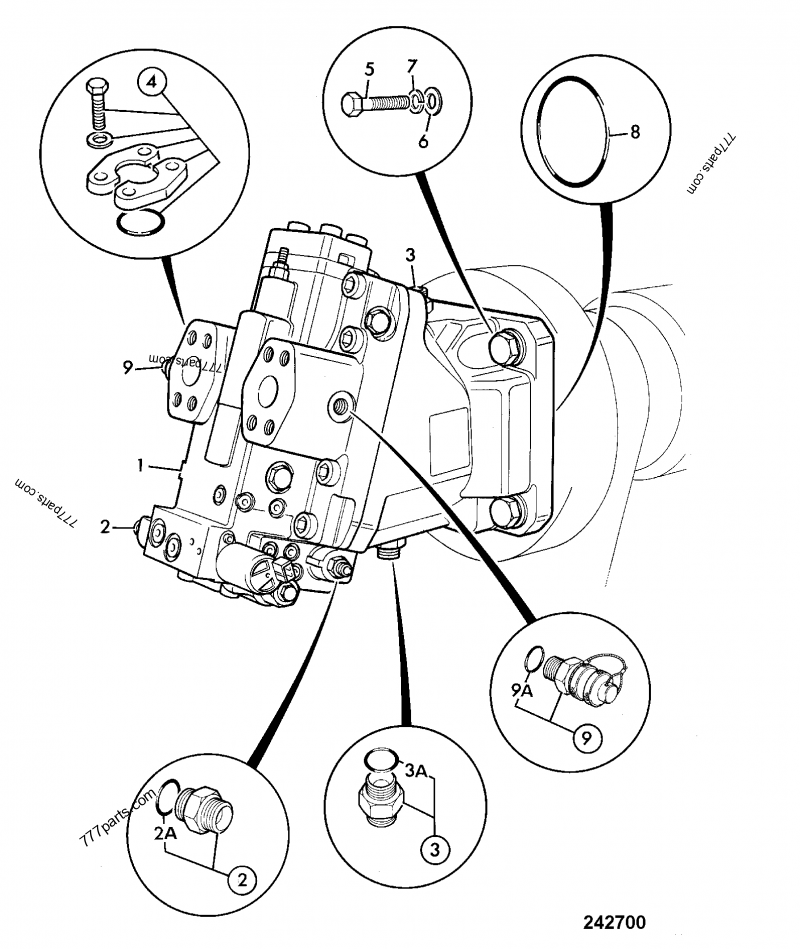 4
5
7
6
8
777parts.com
3
9
777parts.com
1
777parts.com
2
9A
9
3A
3
777parts.com
2A
2
242700