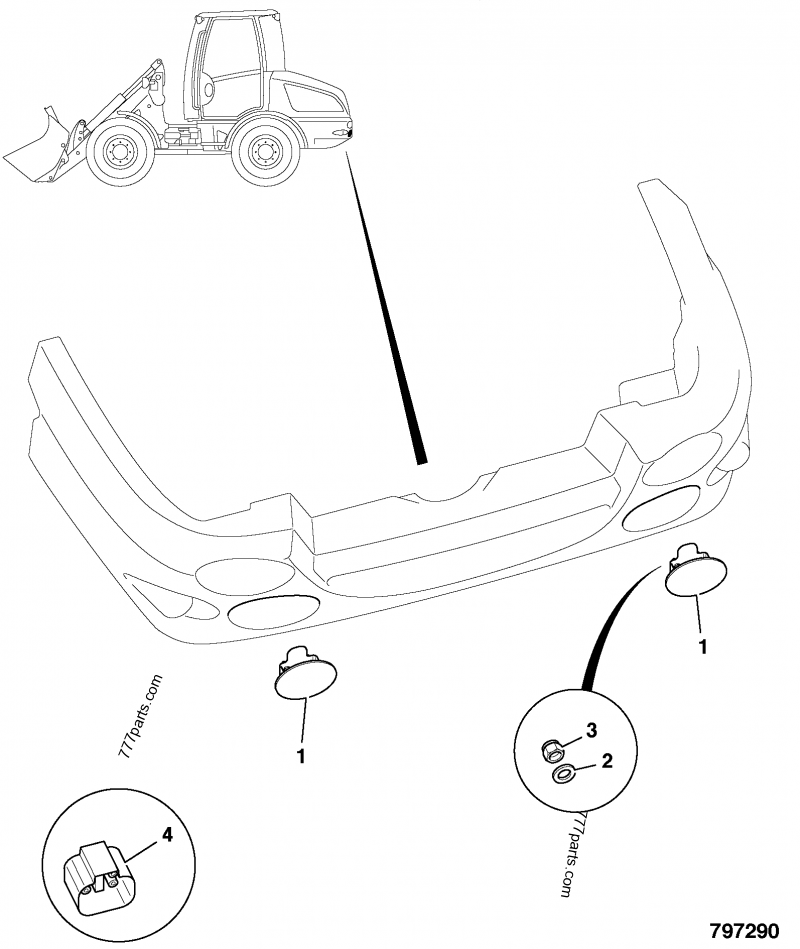 1

777parts.com

1

3

2

4

777parts.com

797290