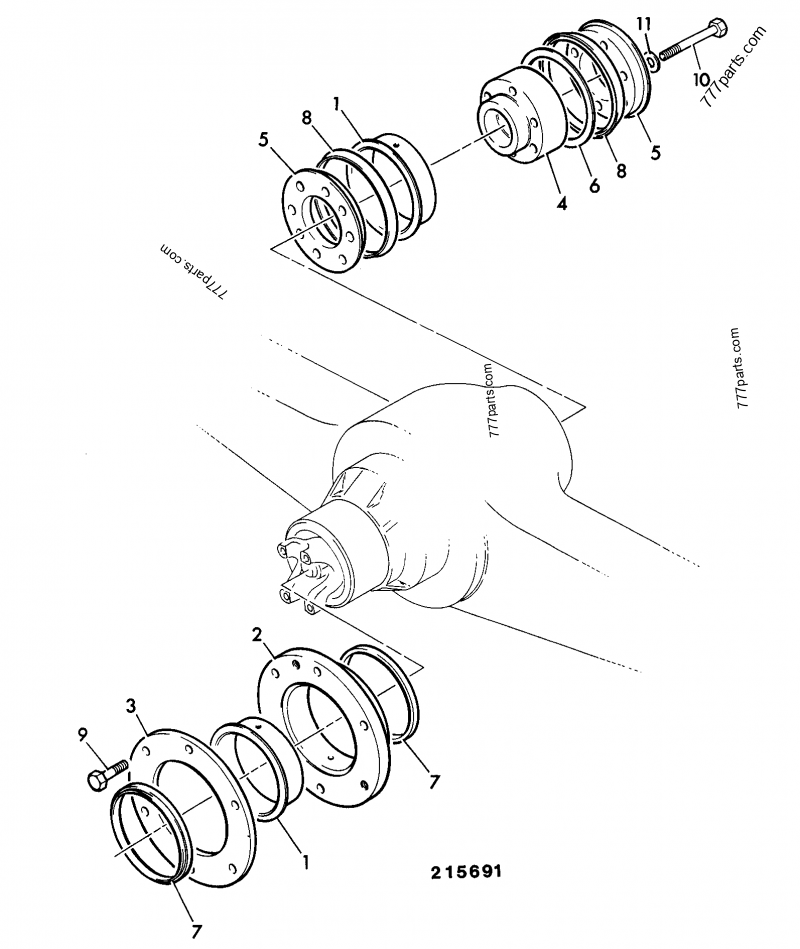 11
10
777parts.com
1
8
5
5
8
6
4
777parts.com
777parts.com
777parts.com
2
3
9
7
1
7
215691