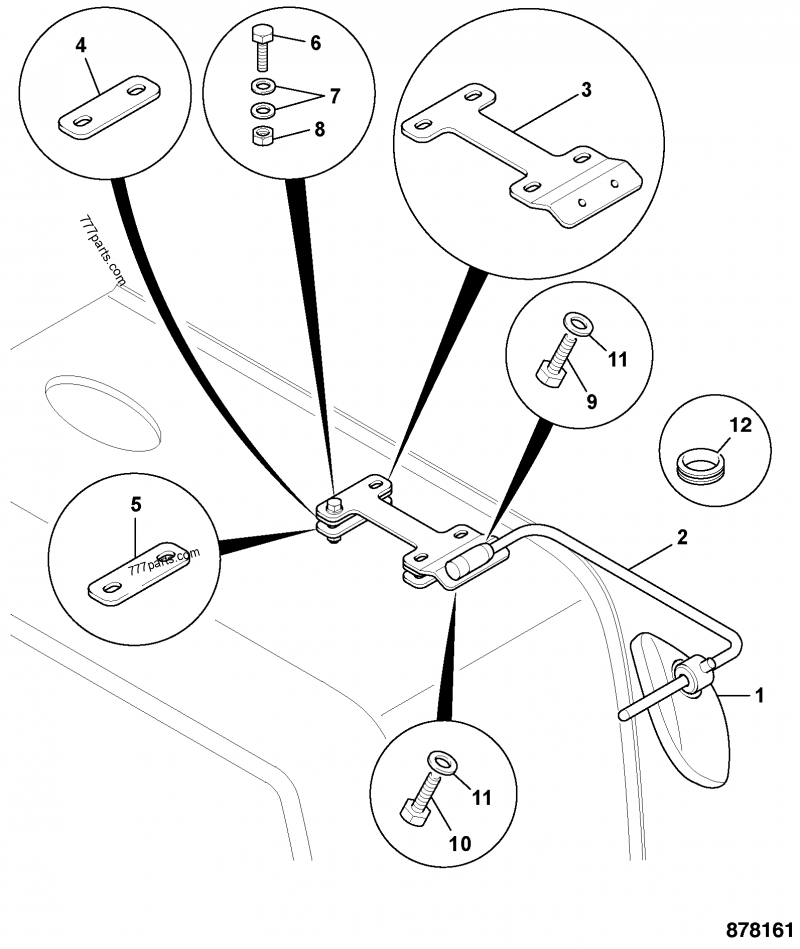 4
6
7
8
3
777parts.com
11
9
12
5
777parts.com
2
1
11
10
878161