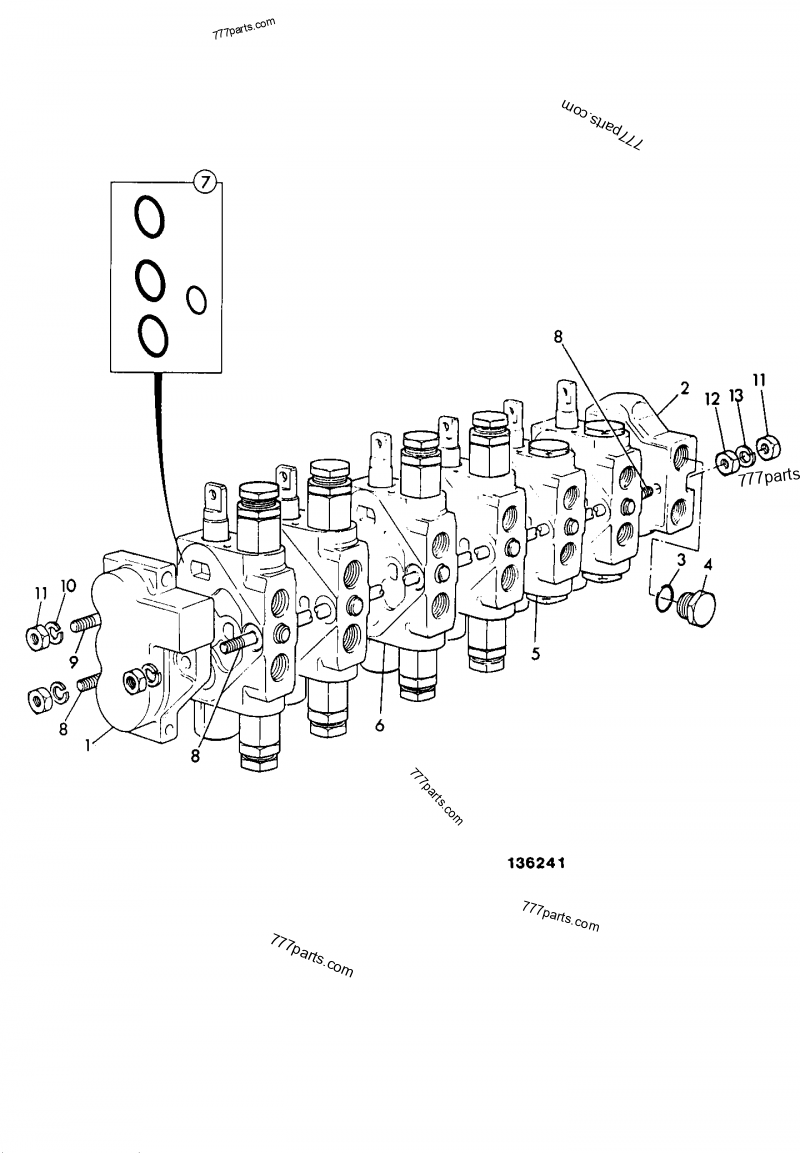 777parts.com

777parts.com

7

8

2

12 13 11

777parts

3 4

11 10

9

8

1

8

6

5

777parts.com

136241

777parts.com

777parts.com