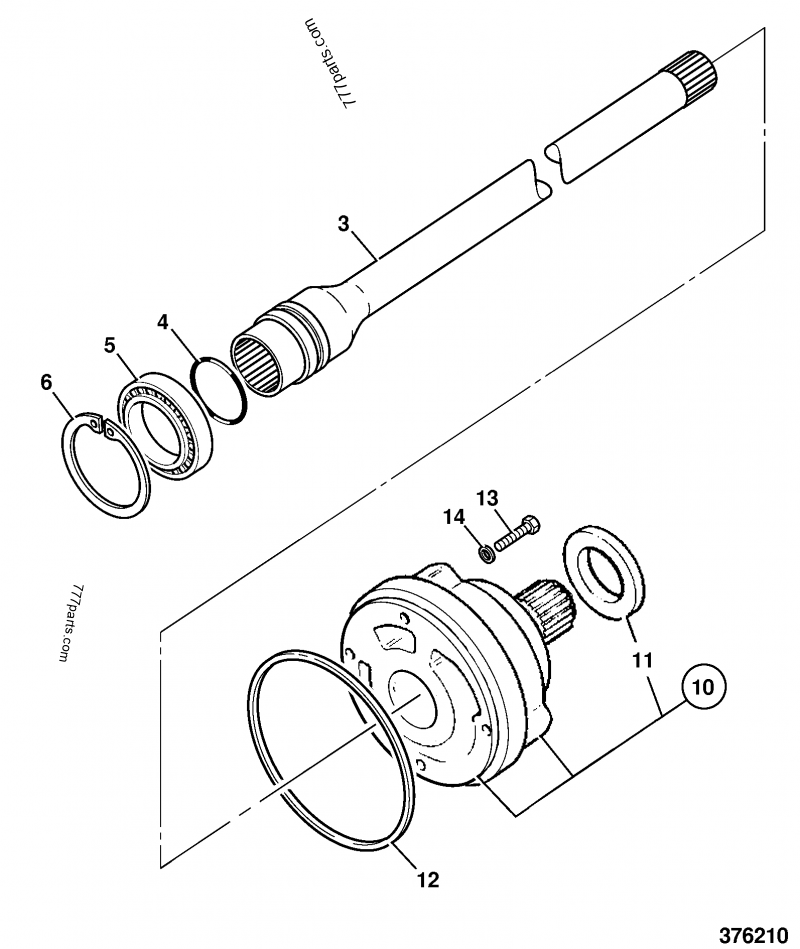 777parts.com

3

4

5

6

13

14

777parts.com

11

10

12

376210