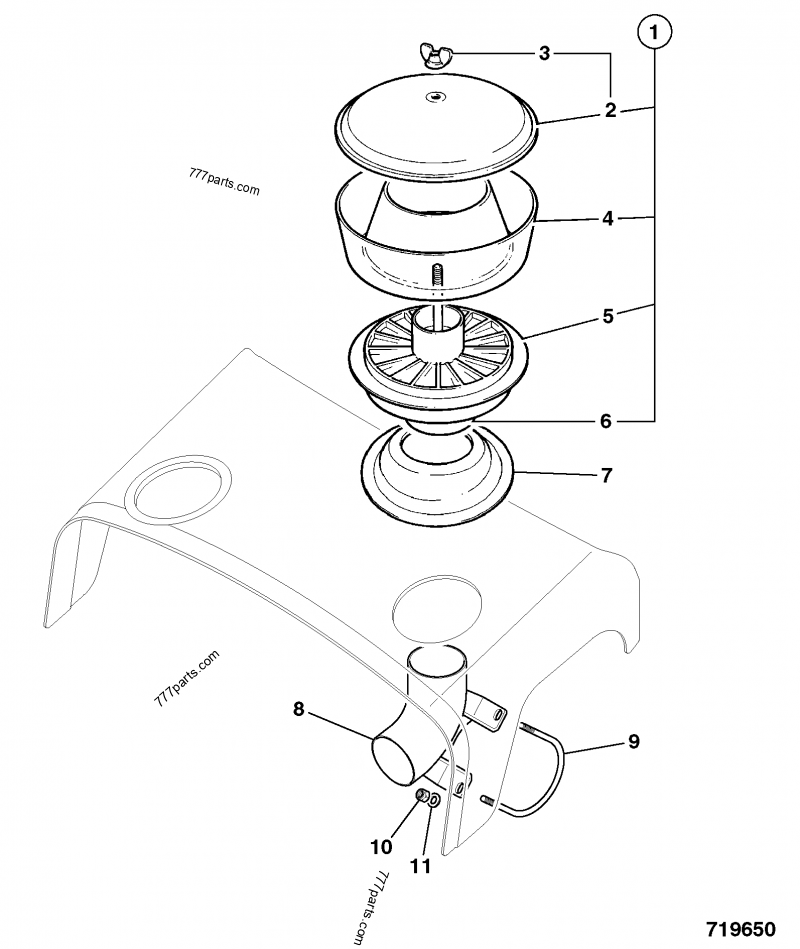 1

3

2

777parts.com

4

5

6

7

777parts.com

8

9

10

11

777parts.com

719650