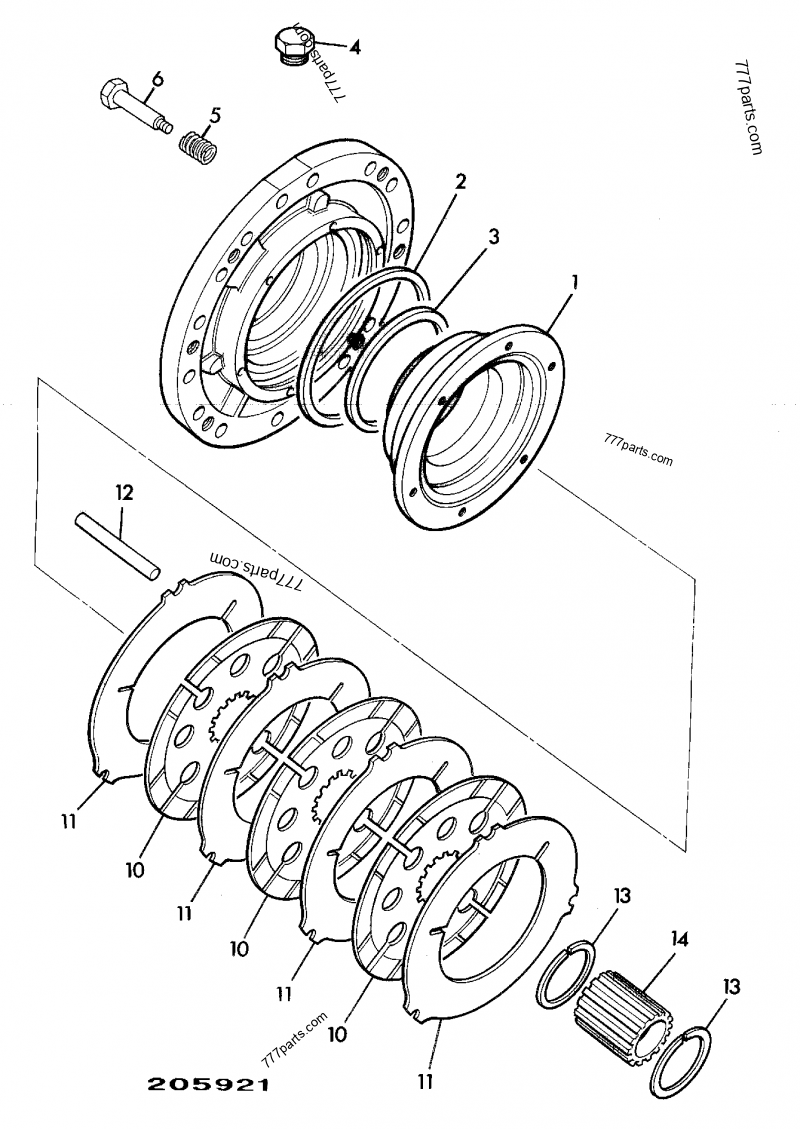 4
777parts.com
777parts.com
6
5
2
3
1
777parts.com
12
777parts.com
11
10
11
10
11
10
11
13
14
13
777parts.com
205921