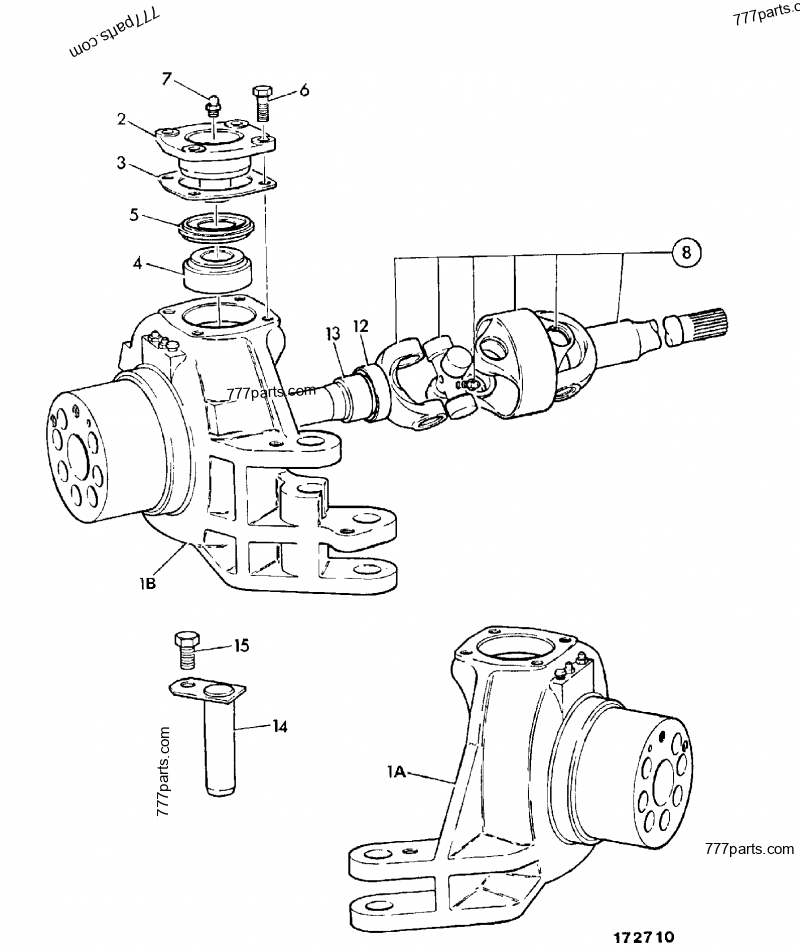 777parts.com

777parts.com

7
6
2
3
5
4
8
13
12
777parts.com
1B
15
14
777parts.com
1A
777parts.com
172710