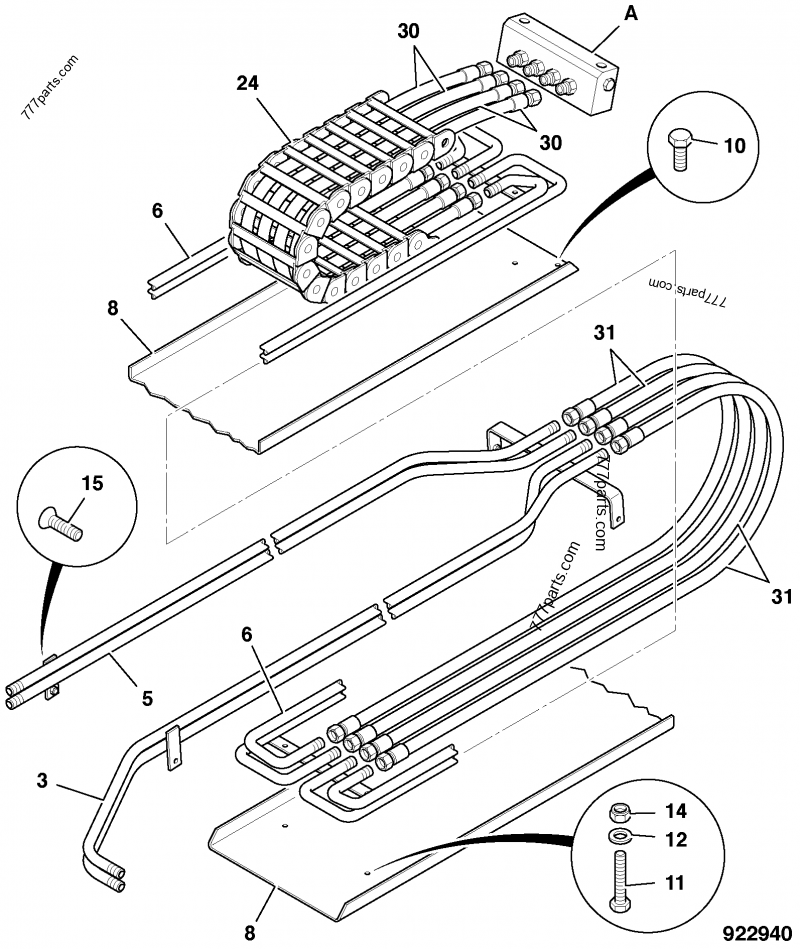 777parts.com

A

30

24

30

10

6

8

777parts.com

31

15

777parts.com

777parts.com

31

6

5

3

14

12

11

8

922940