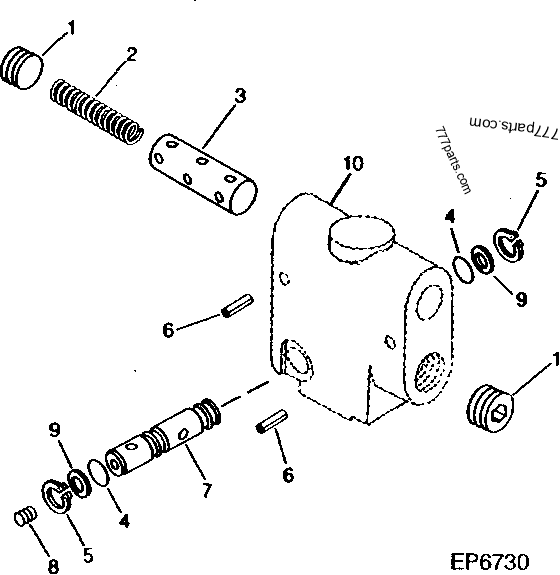 1
2
3
777parts.com
777parts.com
10
5
4
9
6
1
9
7
6
4
5
8
EP6730