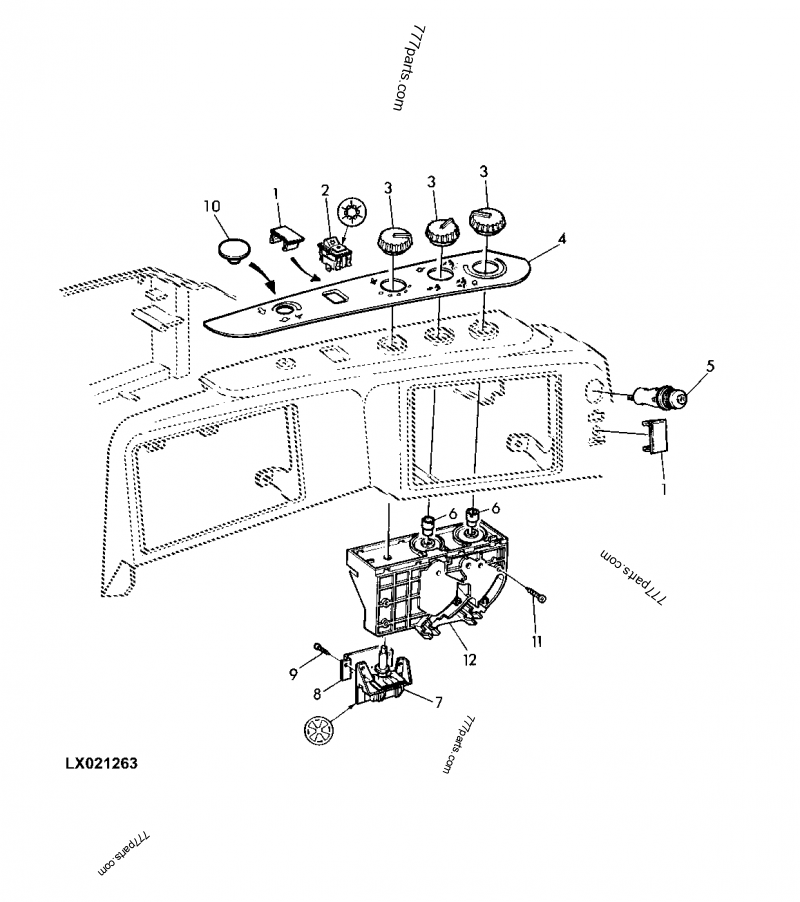 777parts.com

10
1
2
3
3
3
4
5
1
6
6
777parts.com
11
12
9
8
7
777parts.com

LX021263

777parts.com