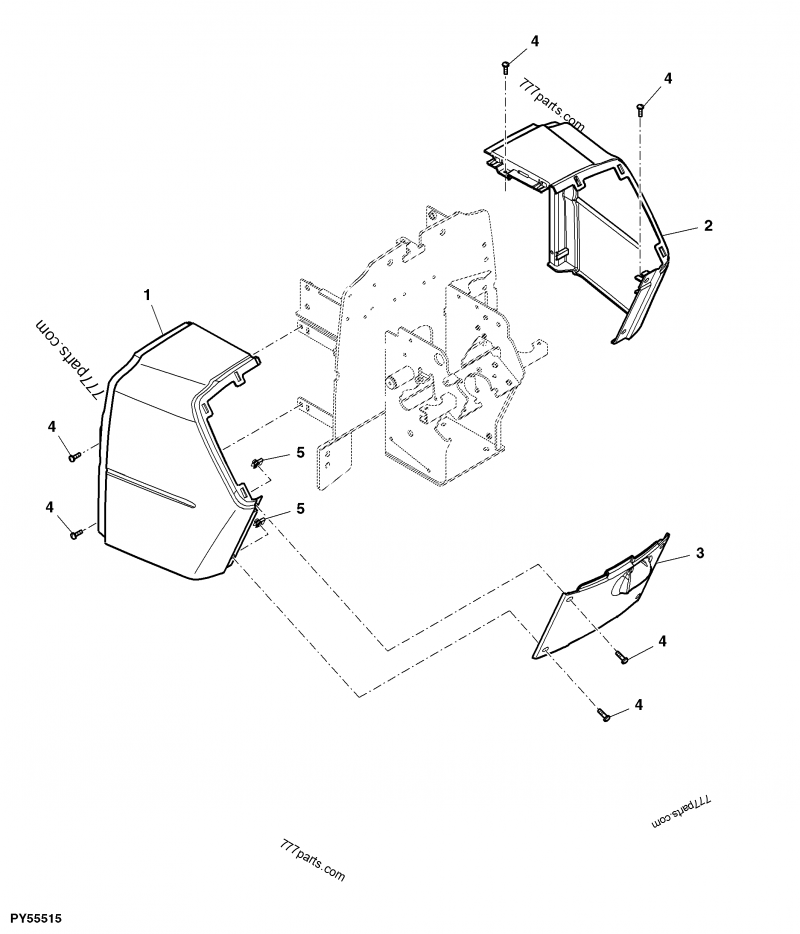 4
4
777parts.com
2
1
777parts.com
4
5
4
5
3
4
4
777parts.com
777parts.com
PY55515