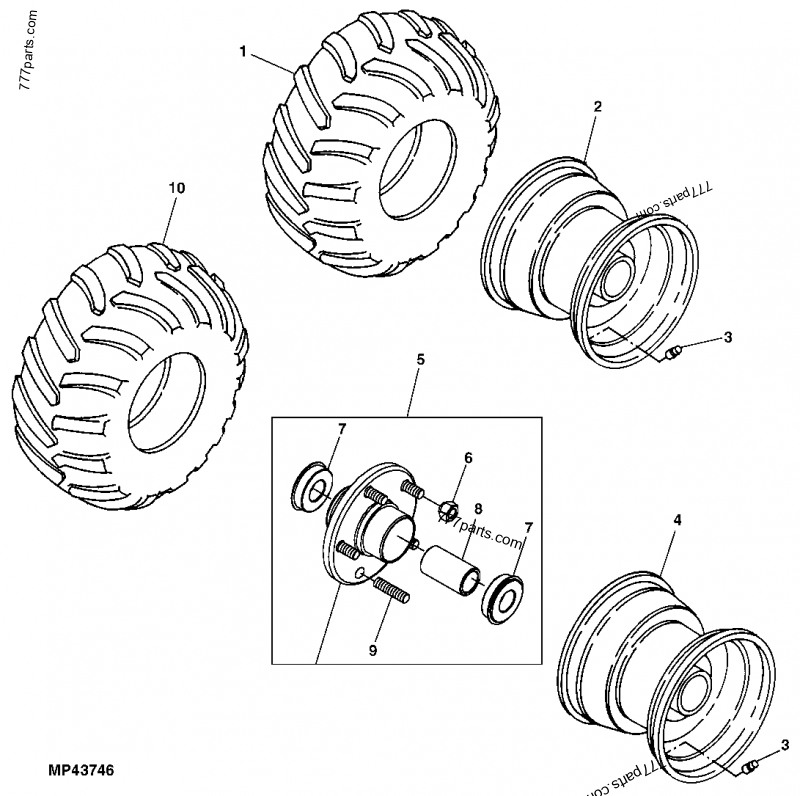 777parts.com

1

2

777parts.com

10

3

5

7

6

8

777parts.com

7

4

9

3

777parts.com

MP43746