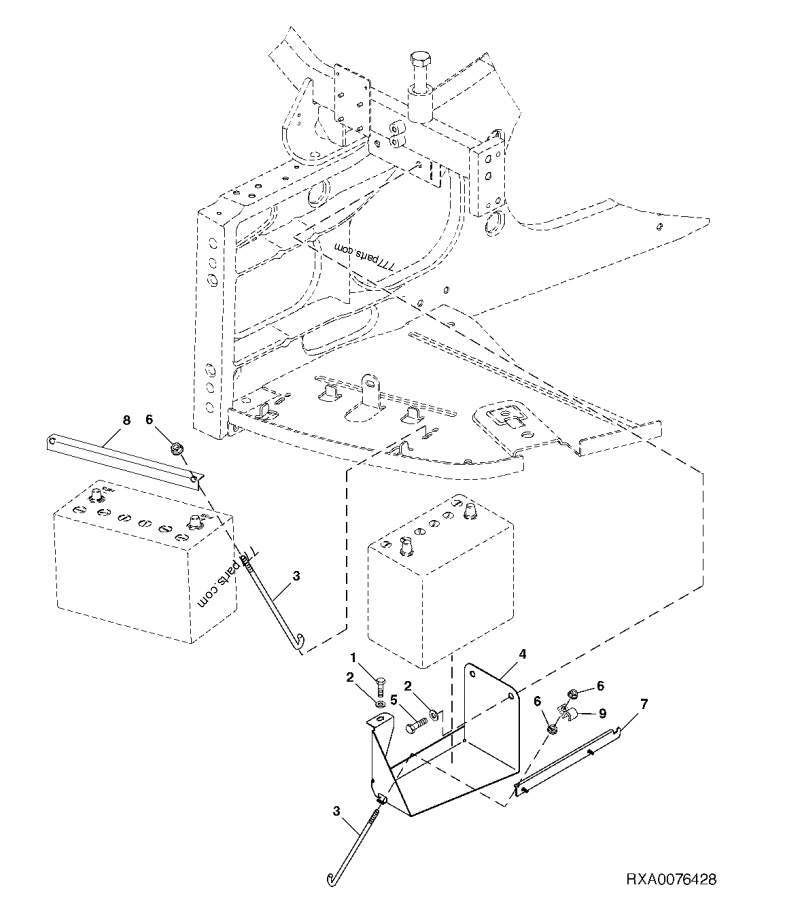 777parts.com

8
6

777parts.com
3

1
2
2
5
4
6
6
9
7
3

RXA0076428