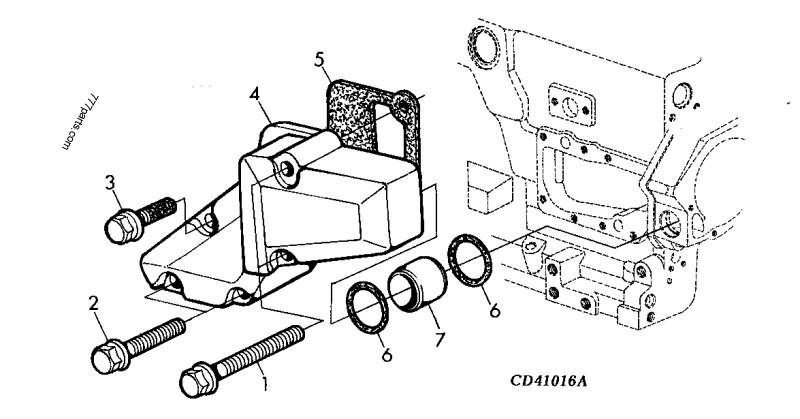 777parts.com

5

4

3

2

1

6

7

6

CD41016A