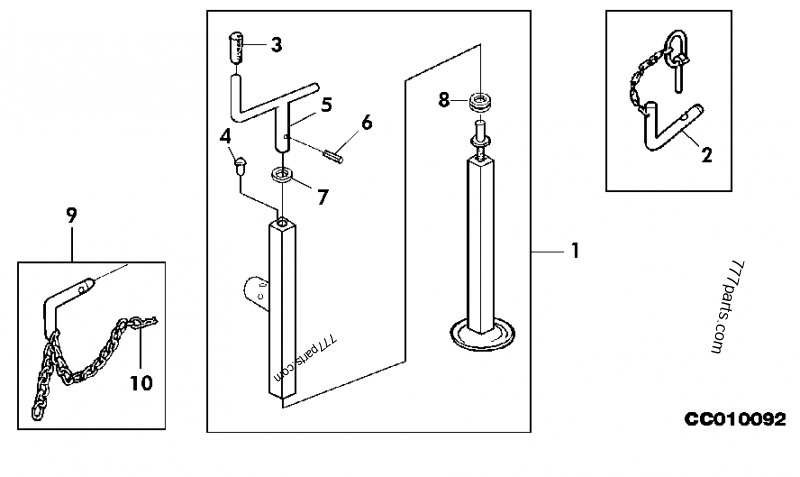 3
5
6
4
7
8
2
9
1
10
777parts.com
777parts.com
CC010092