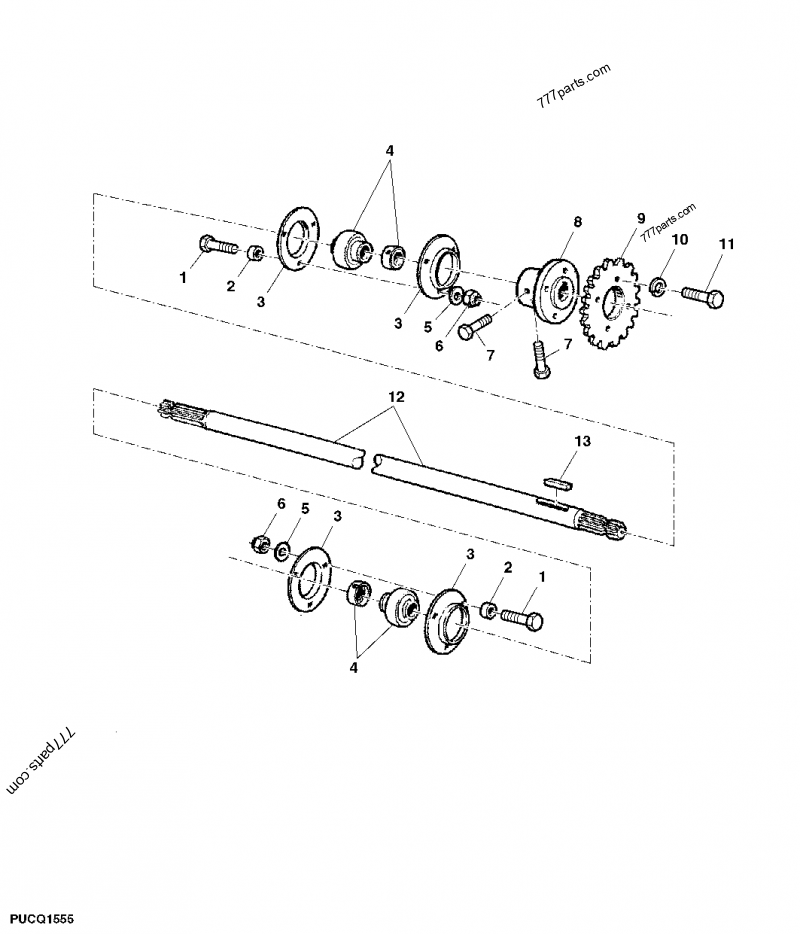 777parts.com

4

8

9

777parts.com

10

11

1

2

3

3

5

6

7

7

12

13

6

5

3

3

2

1

4

777parts.com

PUCQ1555