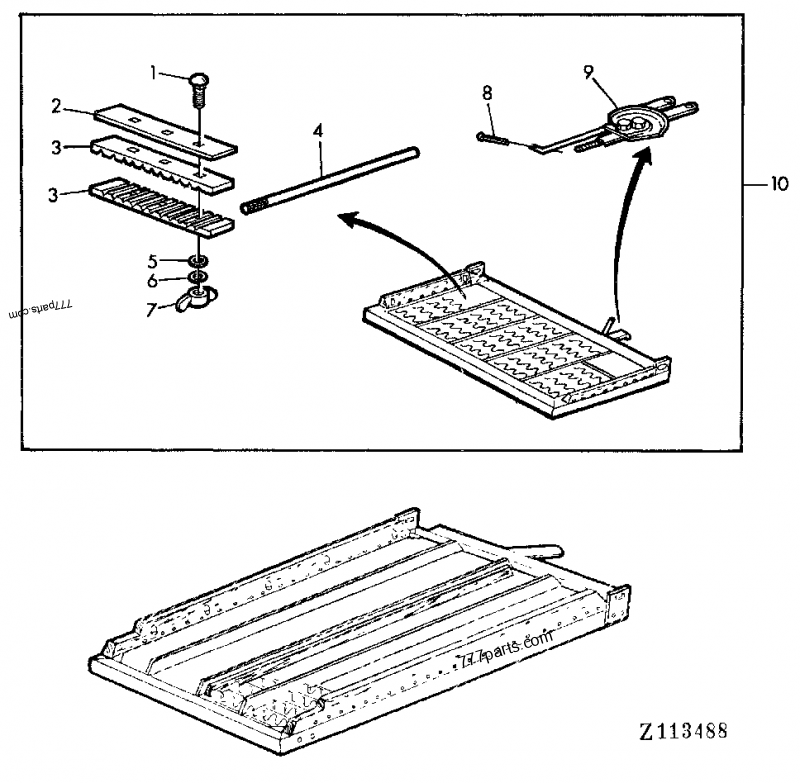 1
2
3
3
4
5
6
7
8
9
10
777parts.com
777parts.com
Z113488