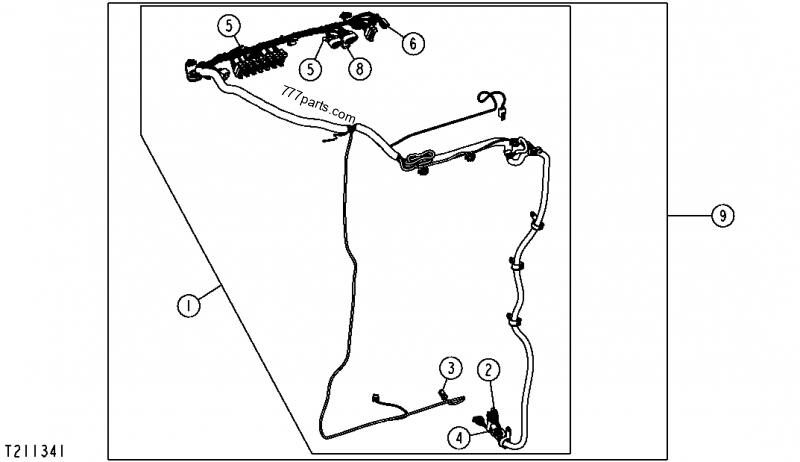 5
6
5
8
777parts.com
9
1
3
2
4
T211341