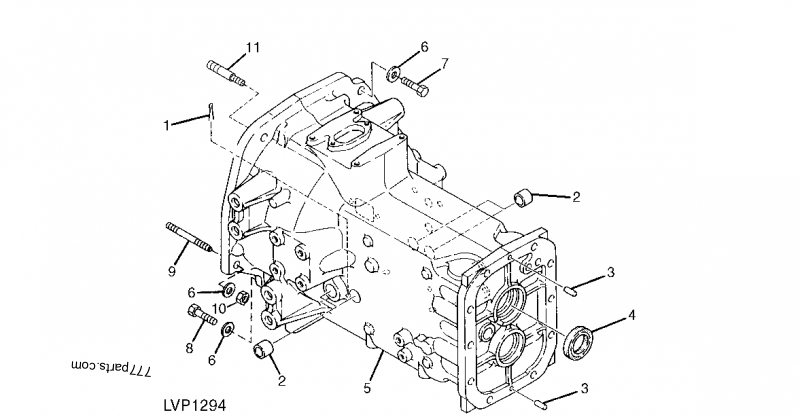 11
6
7
1
2
9
3
6
10
4
8
6
2
5
3
777parts.com
LVP1294