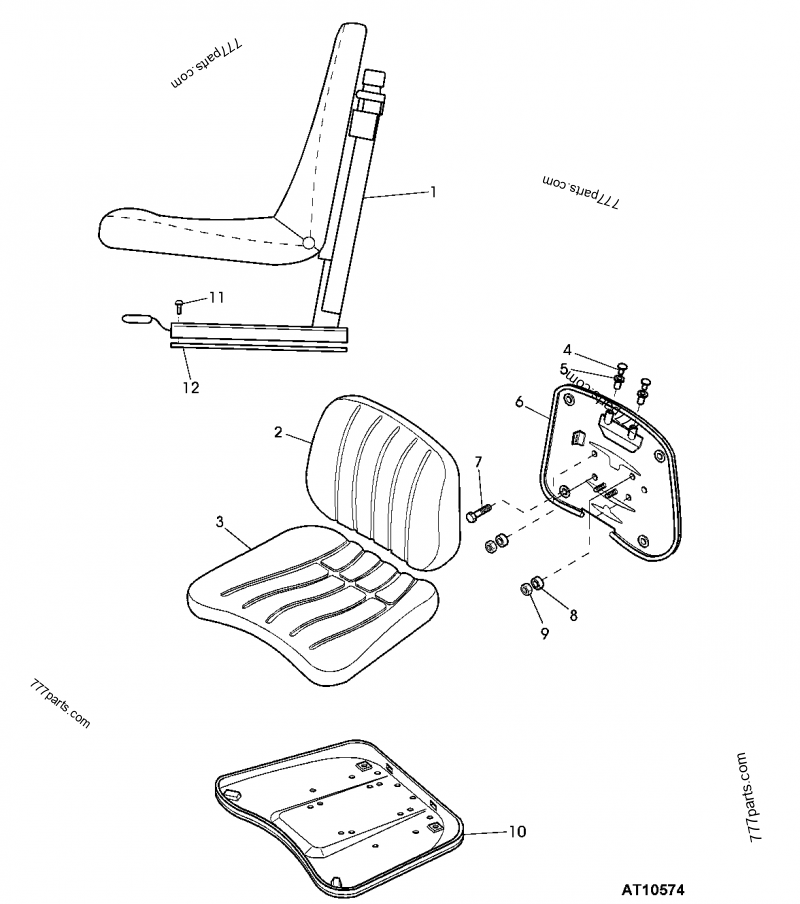 777parts.com
777parts.com
1
11
12
4
5
777parts.com
6
2
7
3
8
9
777parts.com
777parts.com
10
AT10574