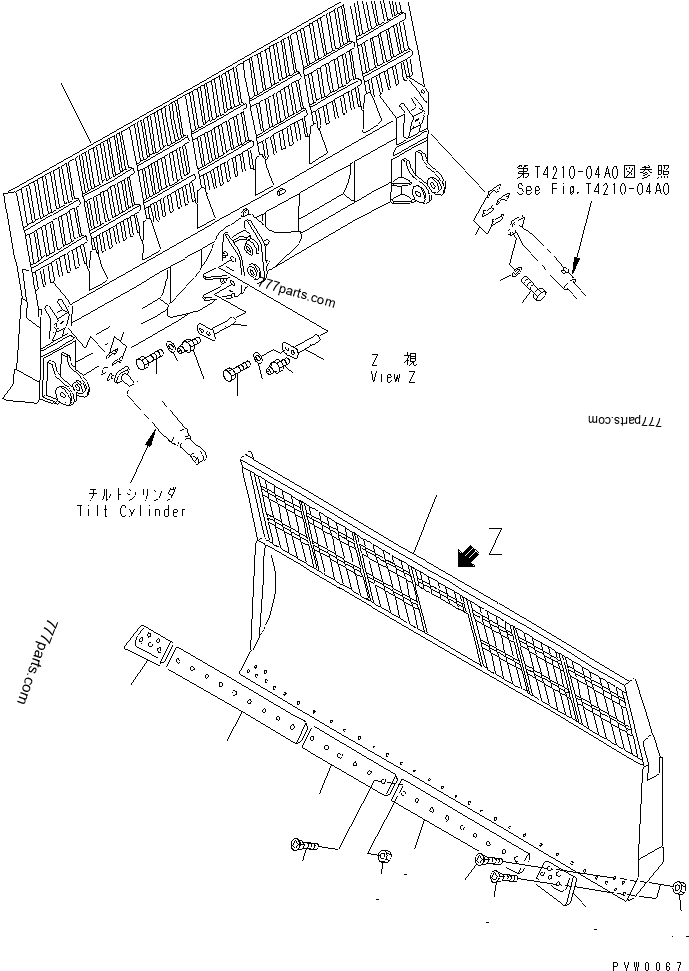 第T4210-04A0図参照
See Fig.T4210-04A0

777parts.com

Z 視
View Z

777parts.com

チルトシリンダ
Tilt Cylinder

Z

777parts.com

PVW0067