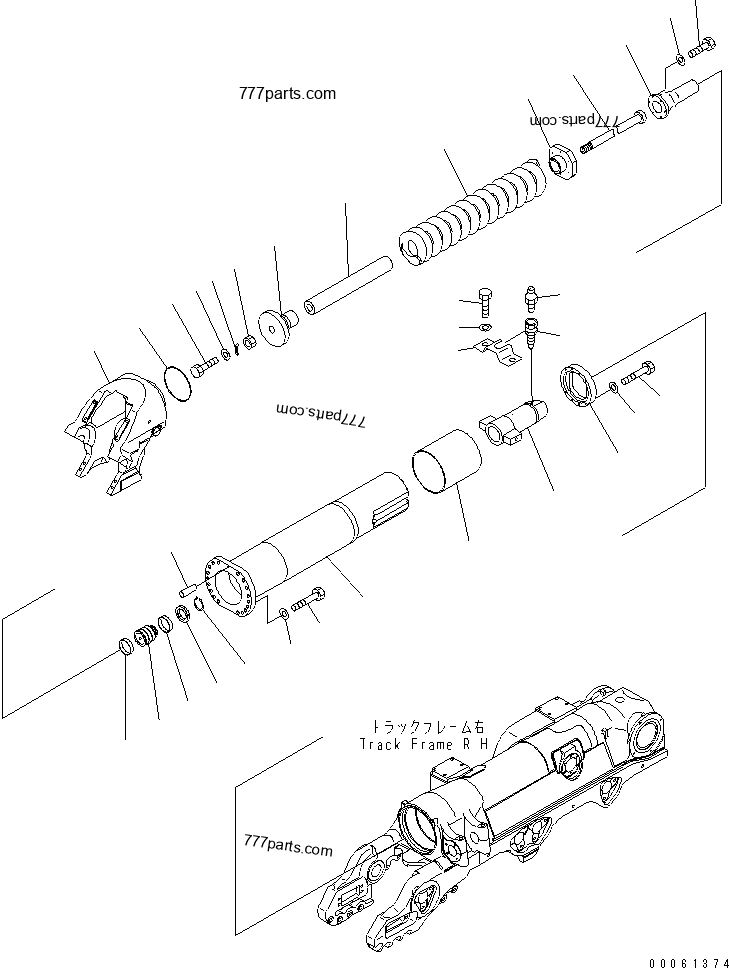 777parts.com

777parts.com

777parts.com

トラックフレーム右
Track Frame R H

777parts.com

00061374