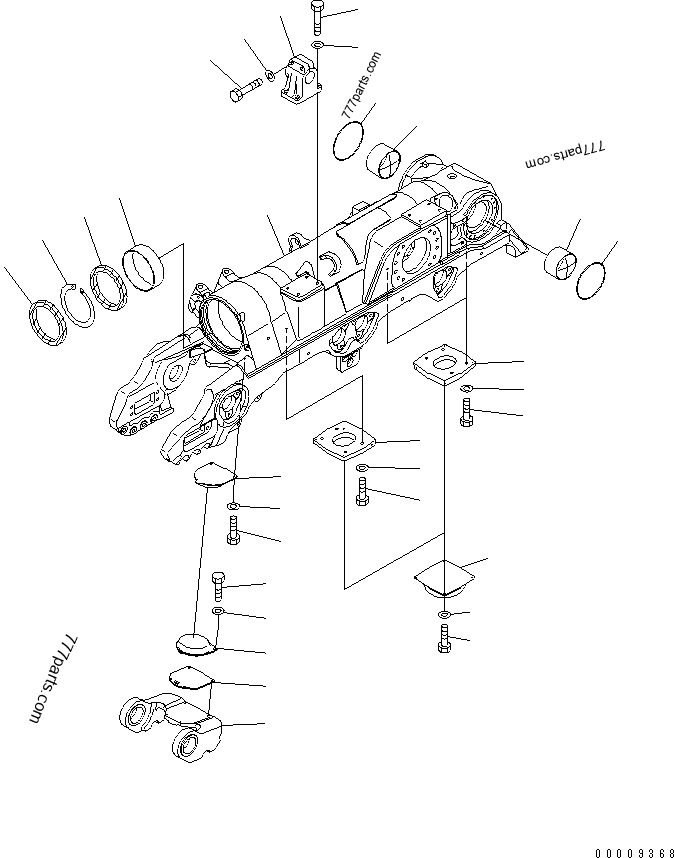 777parts.com

777parts.com

777parts.com

00009368