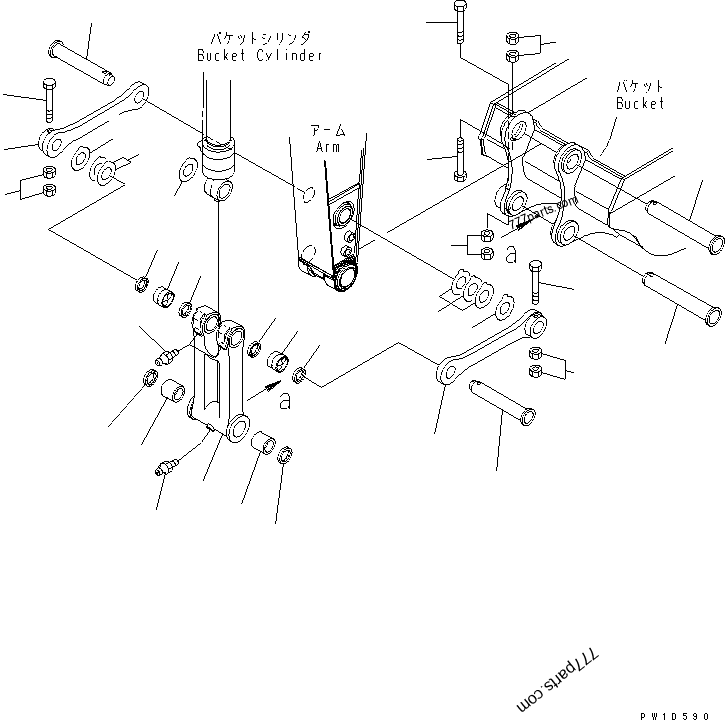 バケットシリンダ
Bucket Cylinder

アーム
Arm

バケット
Bucket

777parts.com

a

a

777parts.com

PW1D590