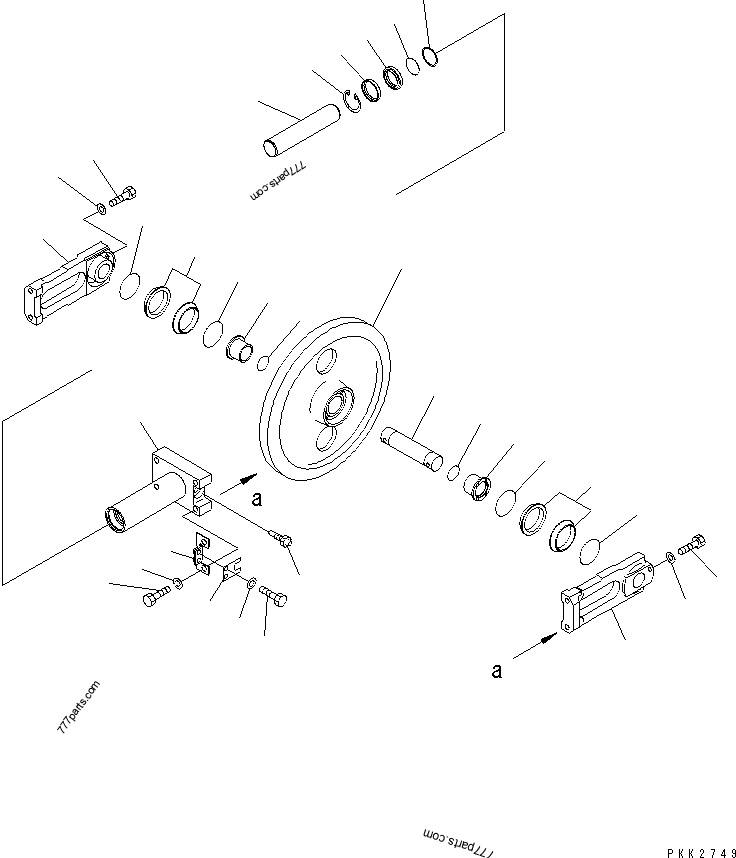 777parts.com

a

a

777parts.com

777parts.com

PKK2749