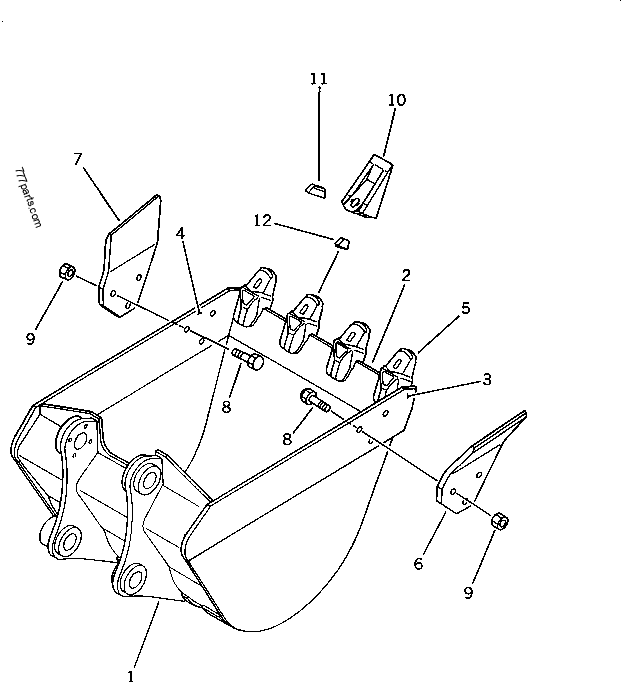 11
10
7
777parts.com
12
4
2
5
9
3
8
8
6
9
1