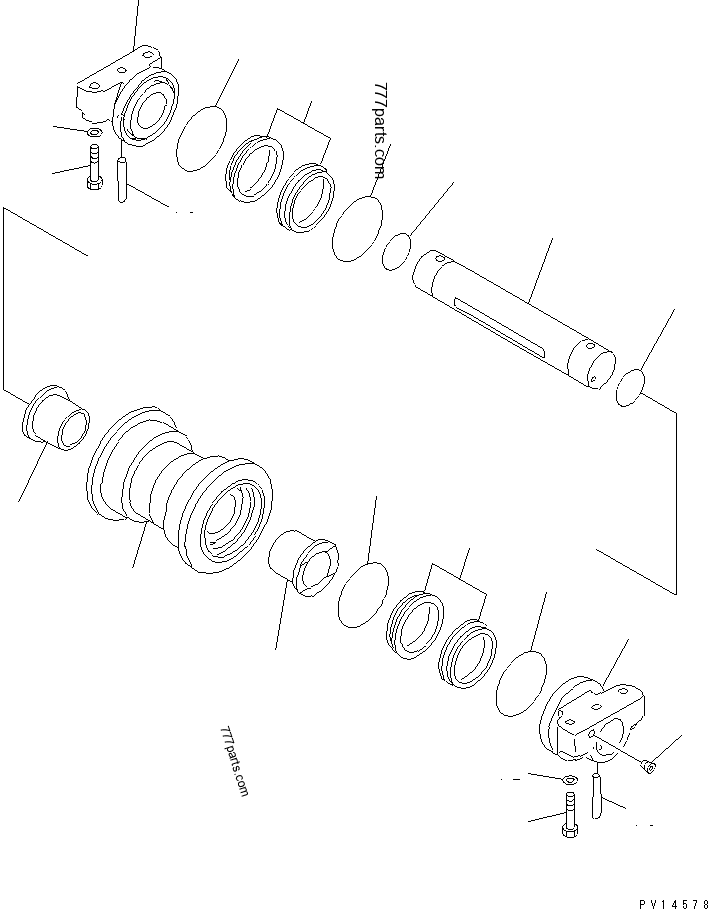 777parts.com

777parts.com

PV14578