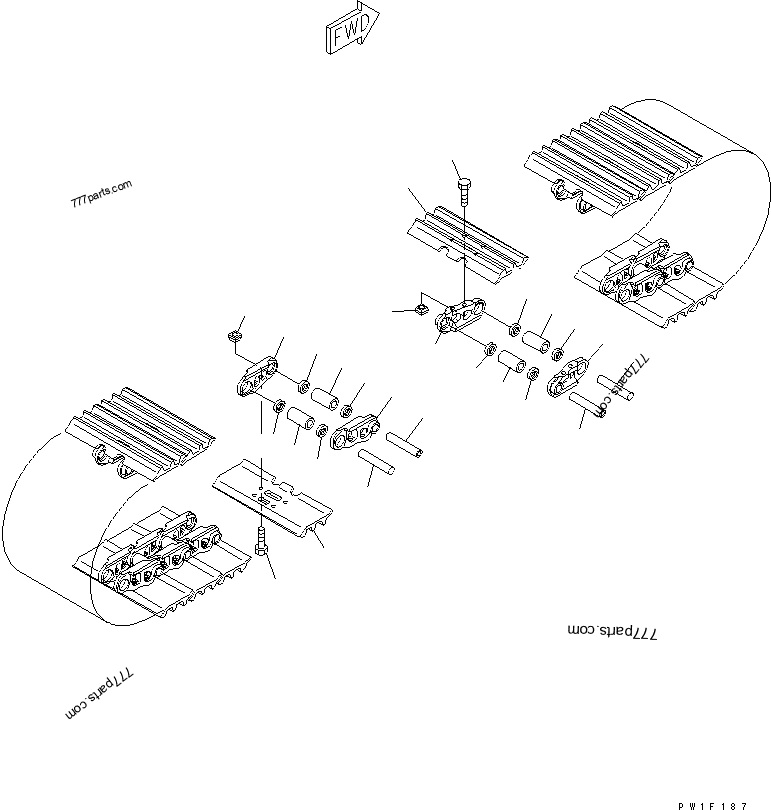 FWD

777parts.com

777parts.com

777parts.com

777parts.com

PW1F187