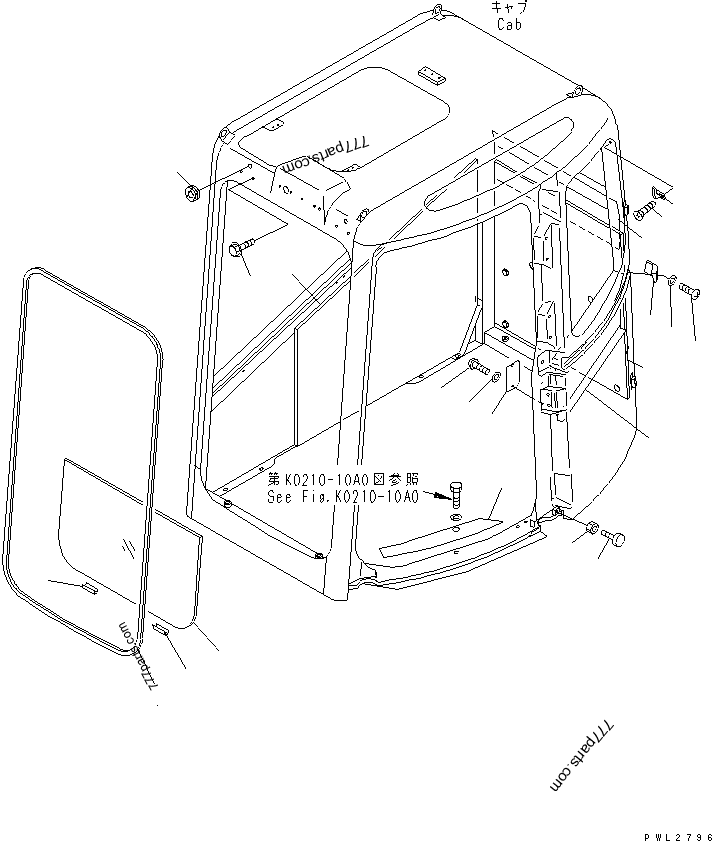 キャブ
Cab

777parts.com

第K0210-10A0図参照
See Fig.K0210-10A0

777parts.com

777parts.com

PWL2796