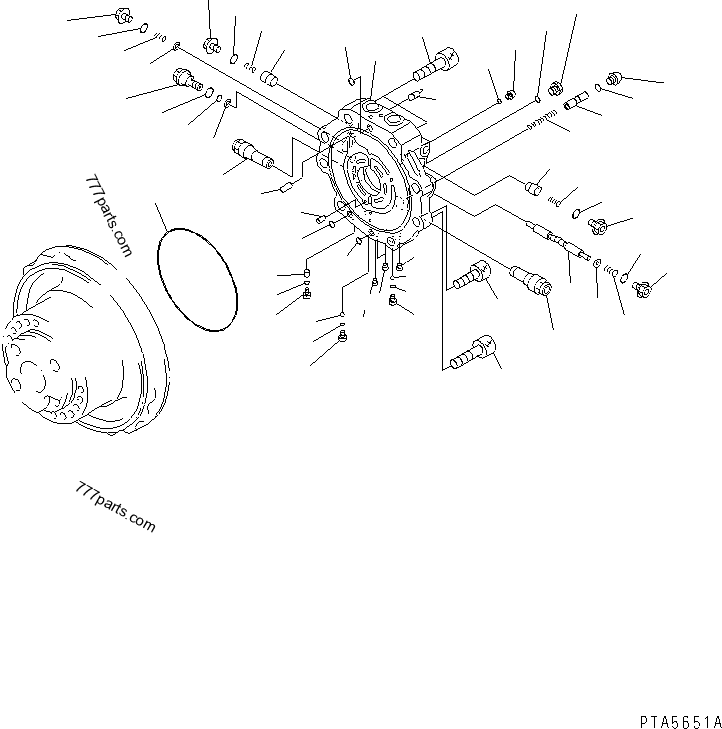 777parts.com

777parts.com

PTA5651A