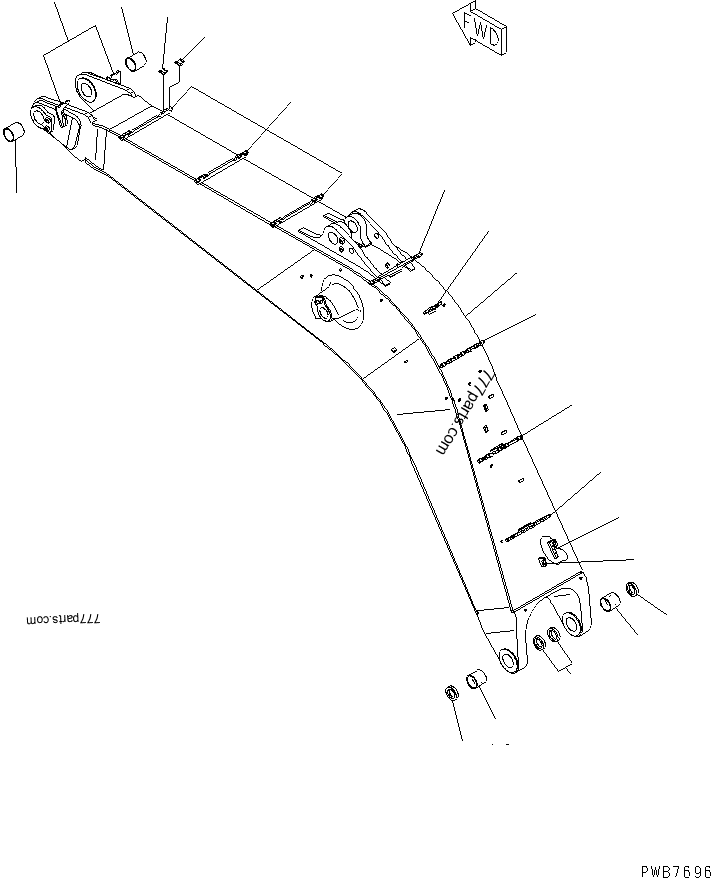 FWD

777parts.com

777parts.com

PWB7696