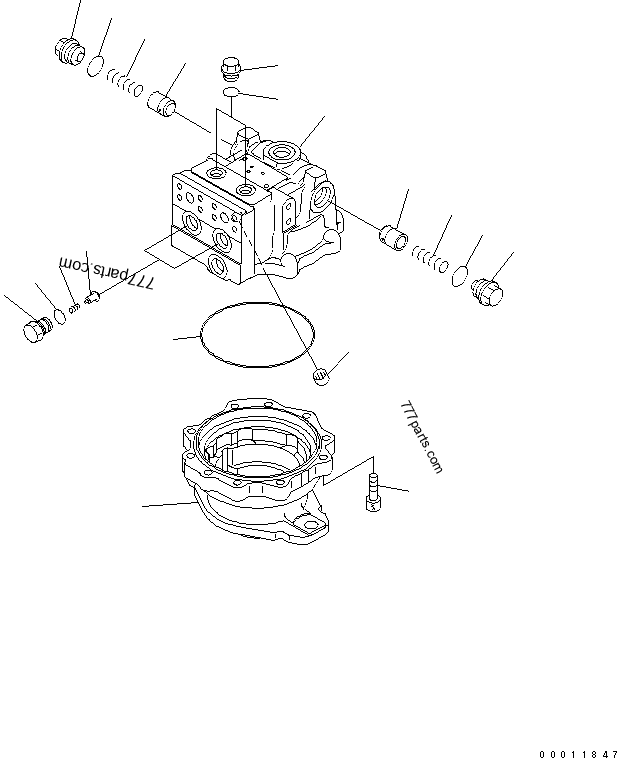 777parts.com

777parts.com

00011847