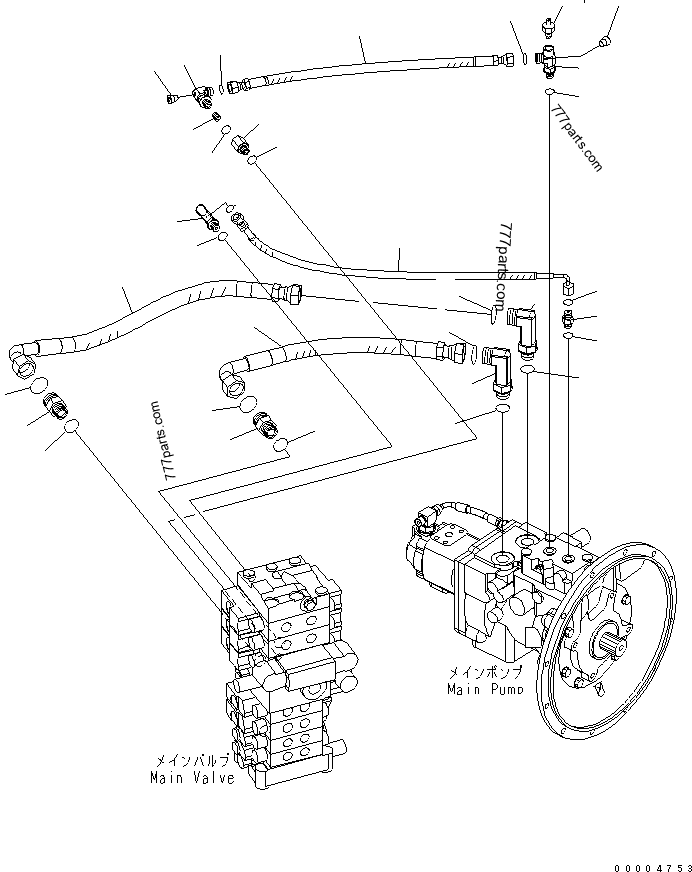 777parts.com

777parts.com

777parts.com

メインポンプ
Main Pump

メインバルブ
Main Valve

00004753