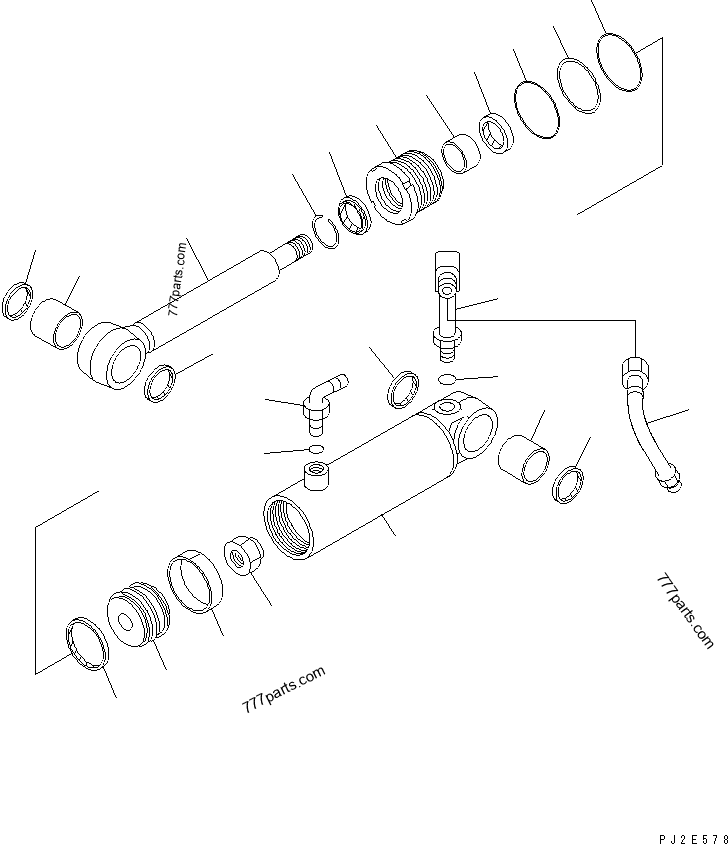 777parts.com

777parts.com

777parts.com

PJ2E578