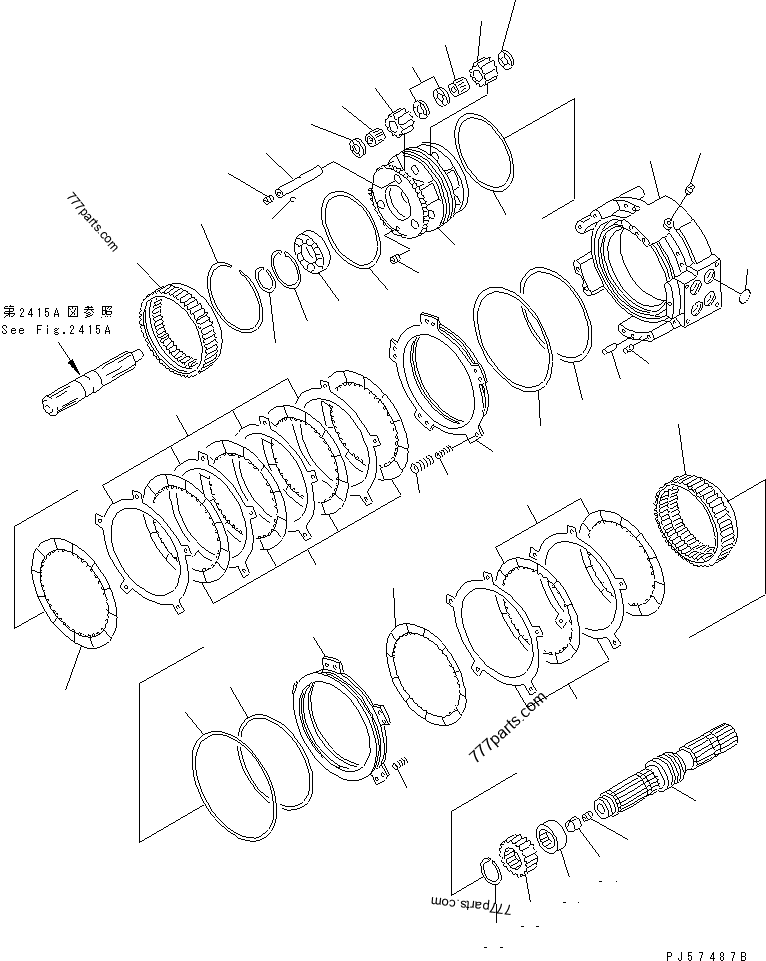 777parts.com

第2415A図参照
See Fig.2415A

777parts.com

777parts.com

PJ57487B