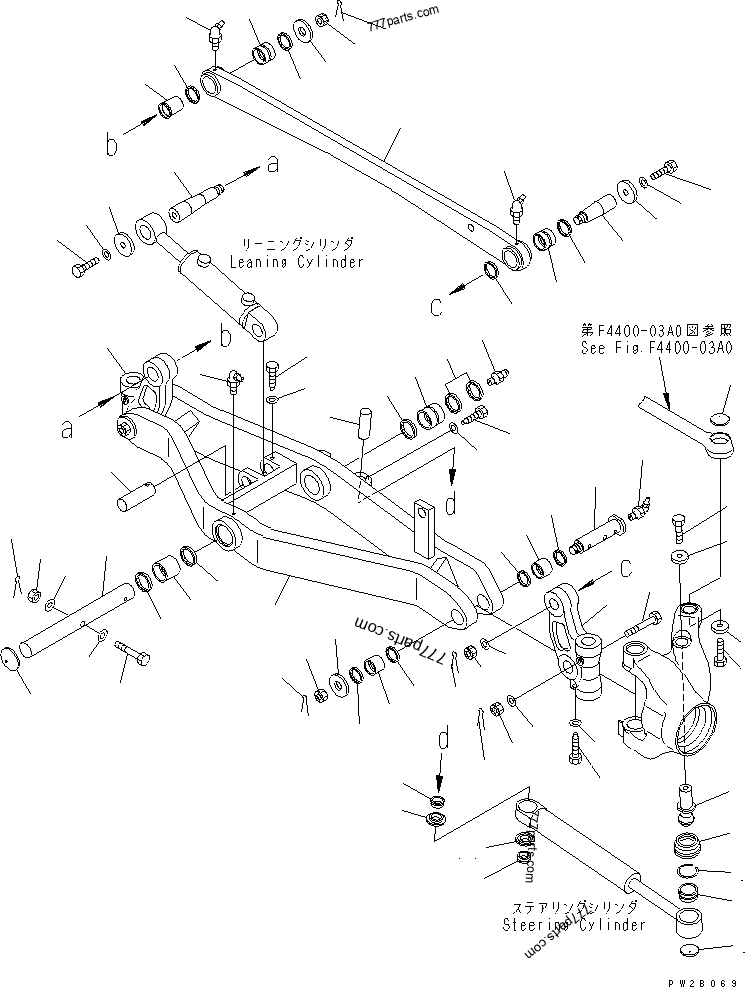 777parts.com

b

a

リーニングシリンダ
Leaning Cylinder

c

第F4400-03A0図参照
See Fig.F4400-03A0

b

a

d

c

777parts.com

d

ステアリングシリンダ
Steering Cylinder

777parts.com

PW2B069