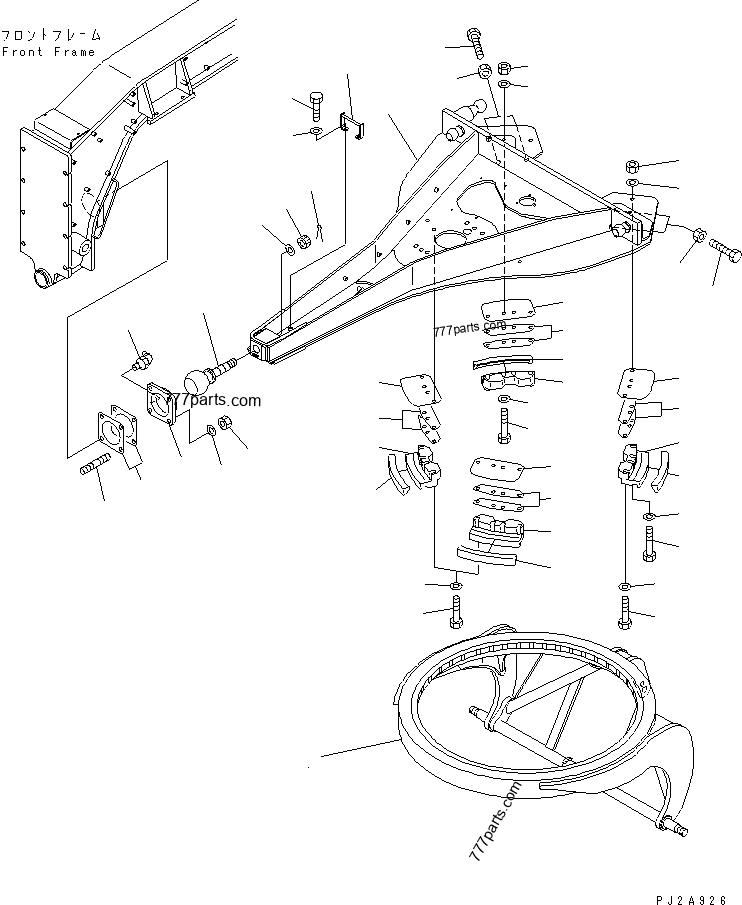 フロントフレーム
Front Frame

777parts.com

777parts.com

777parts.com

PJ2A926